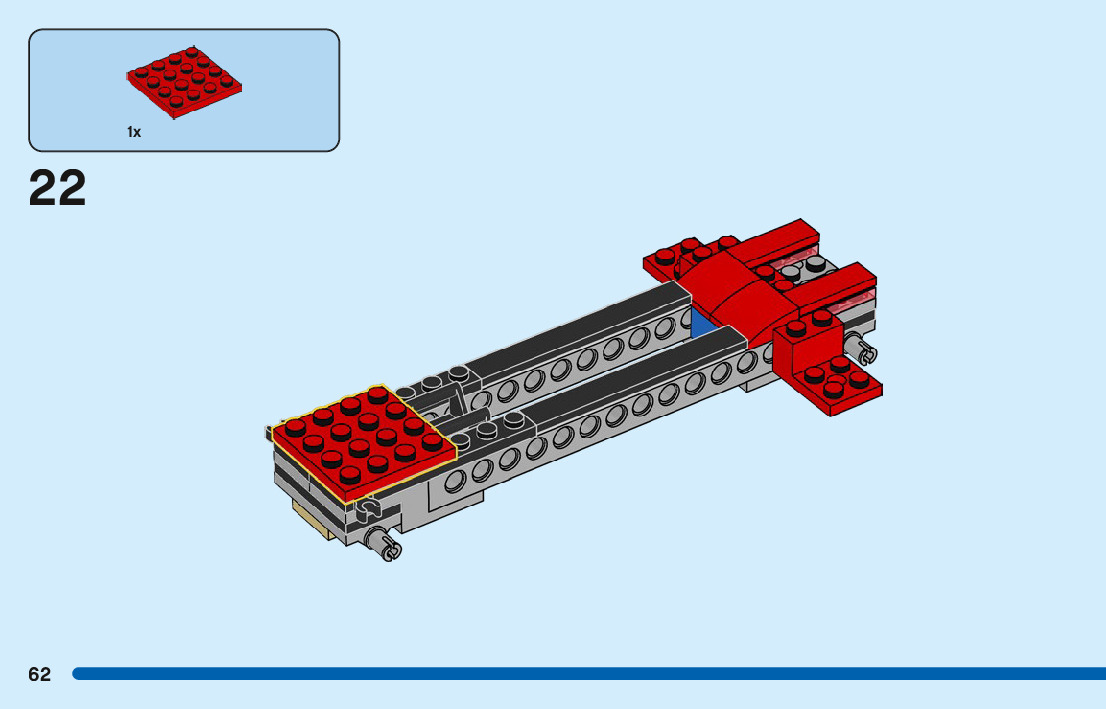 1x

22

62