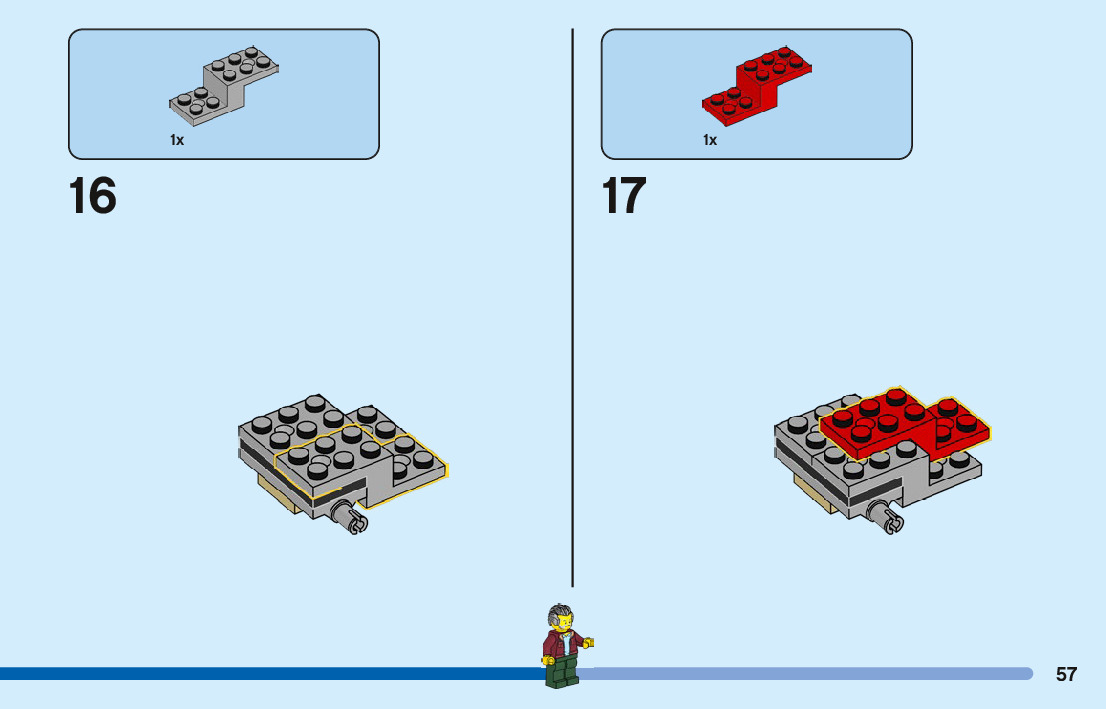 1x

16

1x

17

57