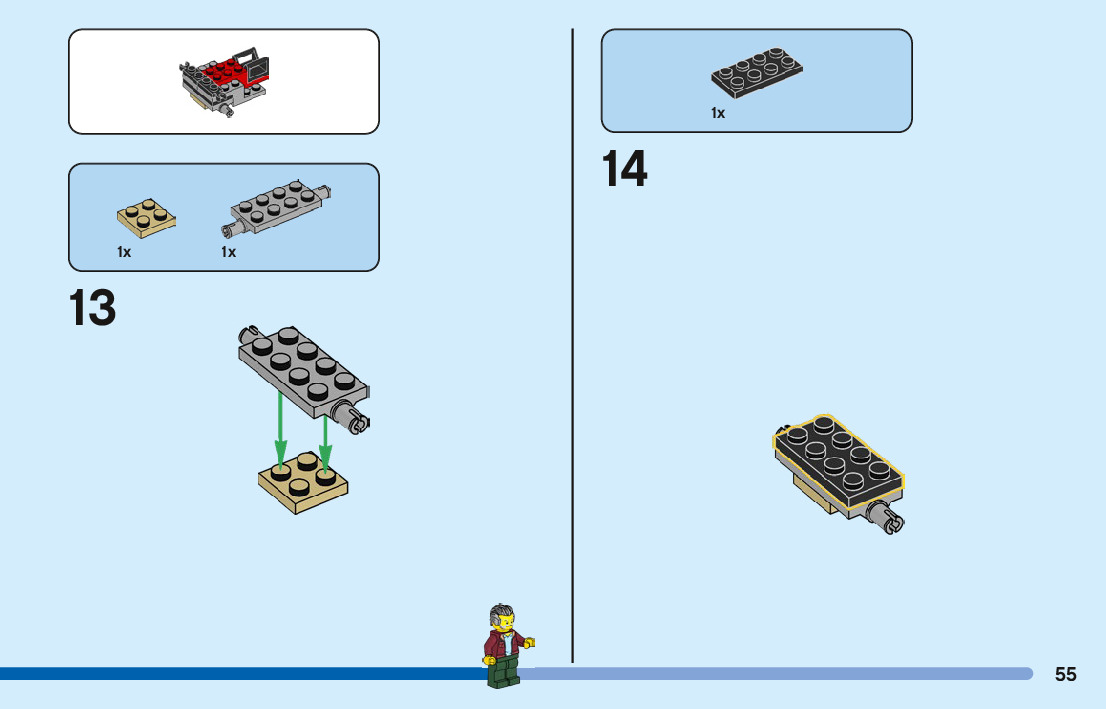 1x 1x

13

1x

14

55