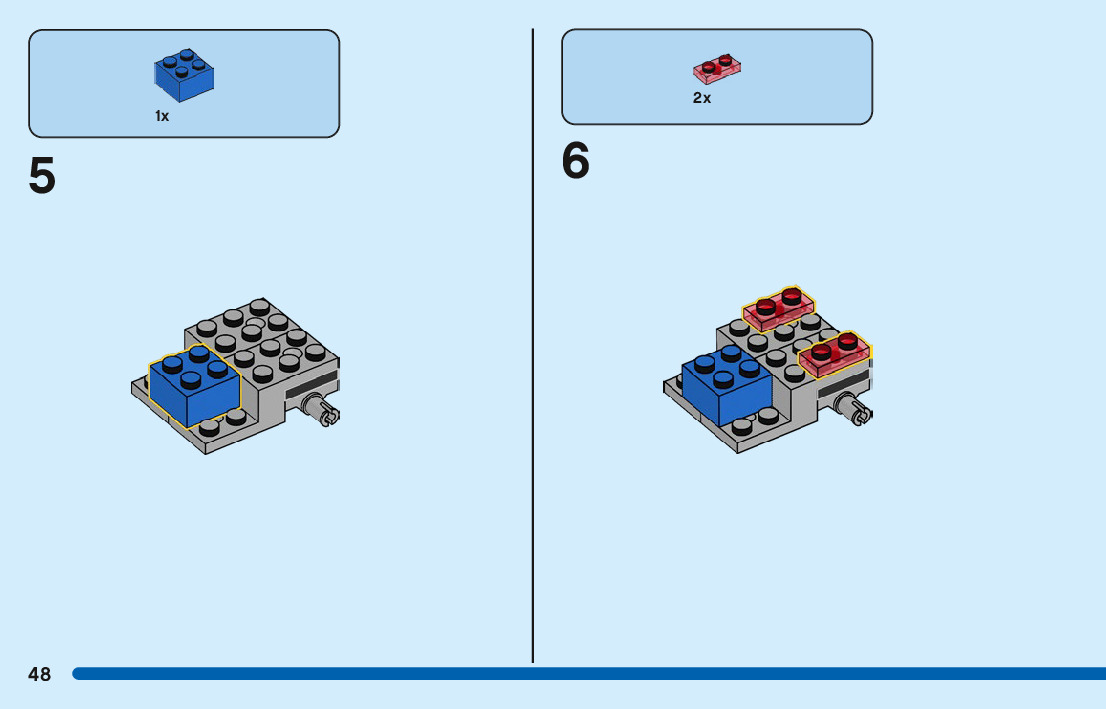 1x

5

2x

6

48