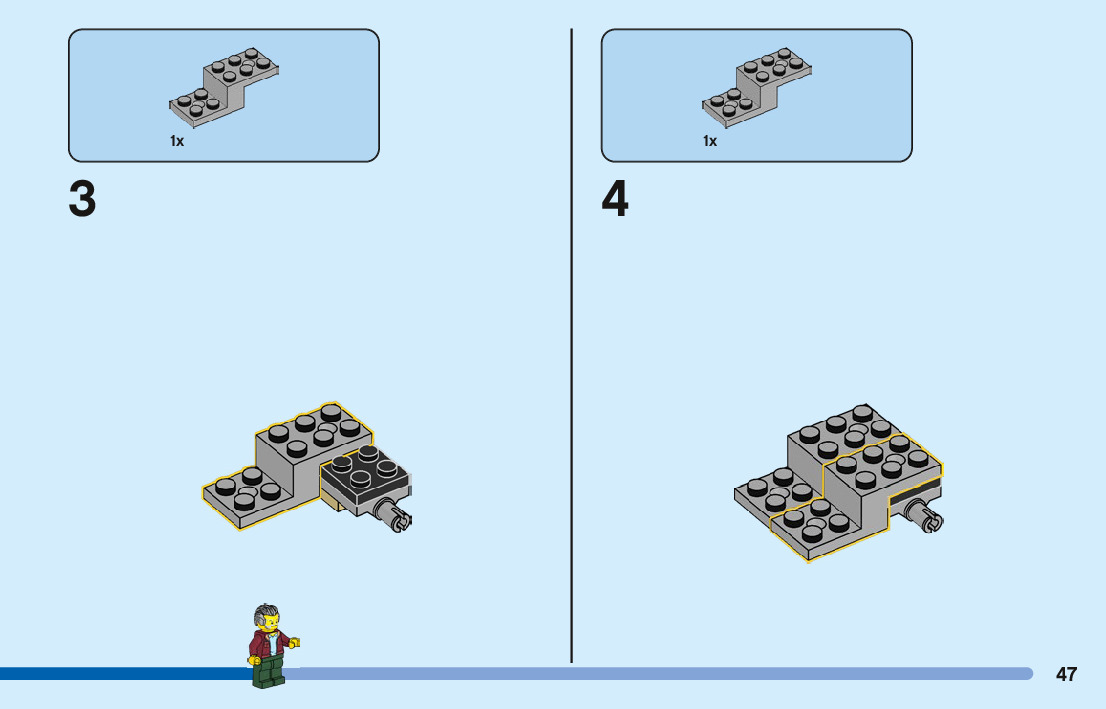 1x

3

1x

4

47