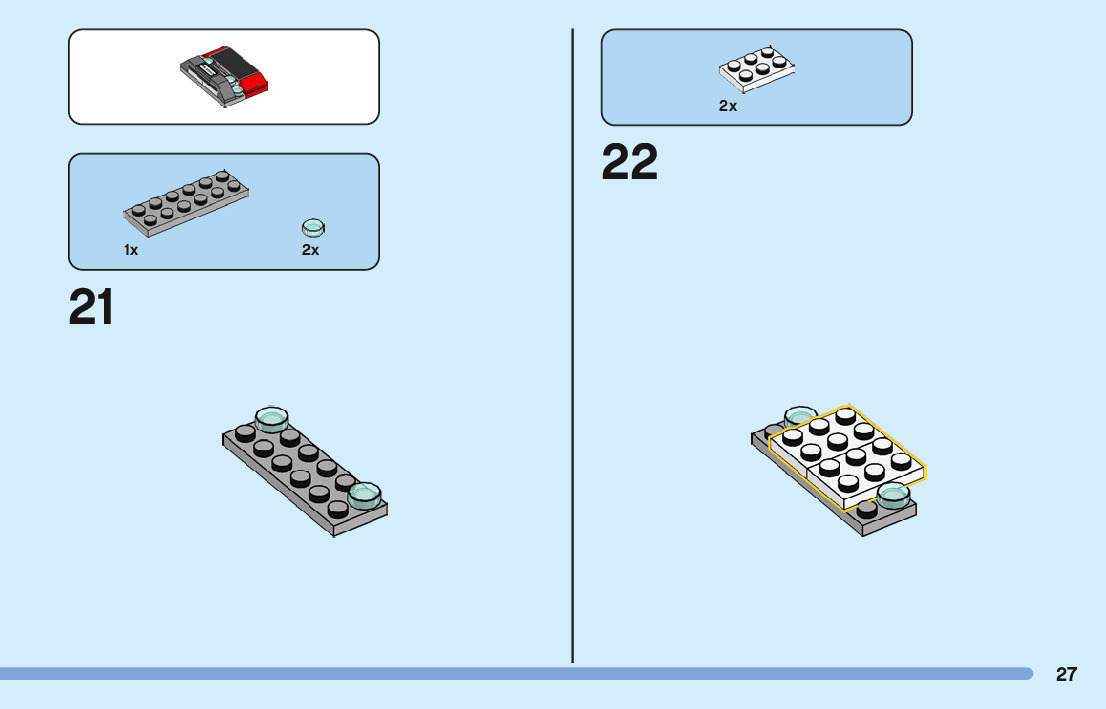 1x

2x

21

2x

22

27