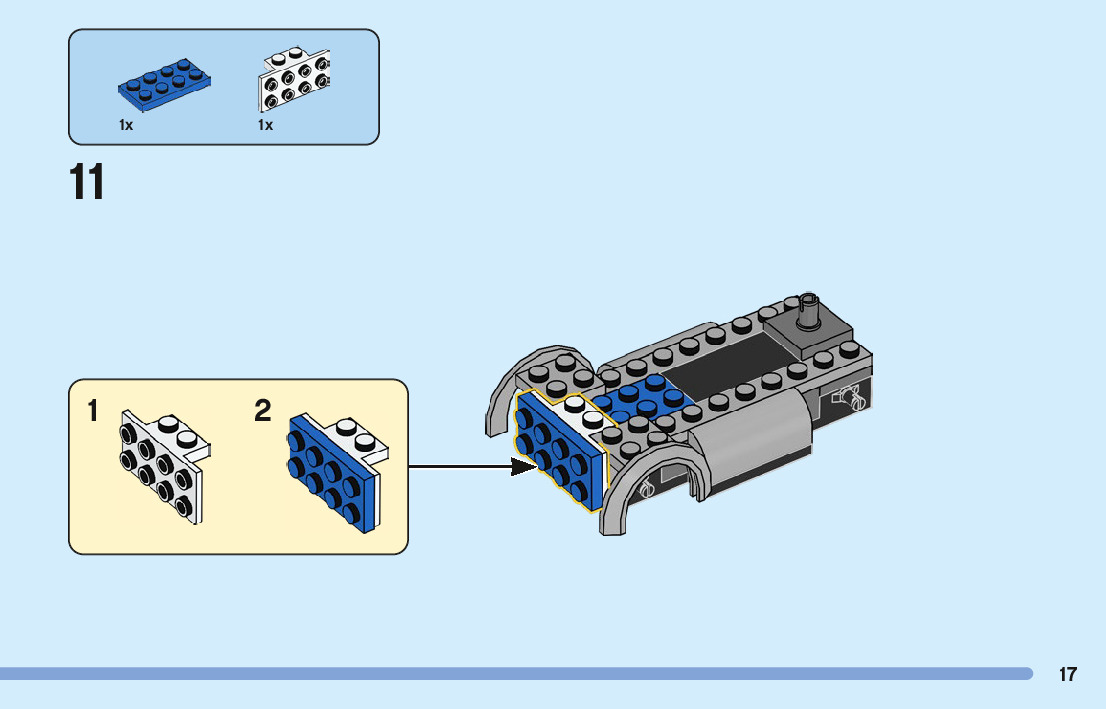 1x
1x

11

1
2

17