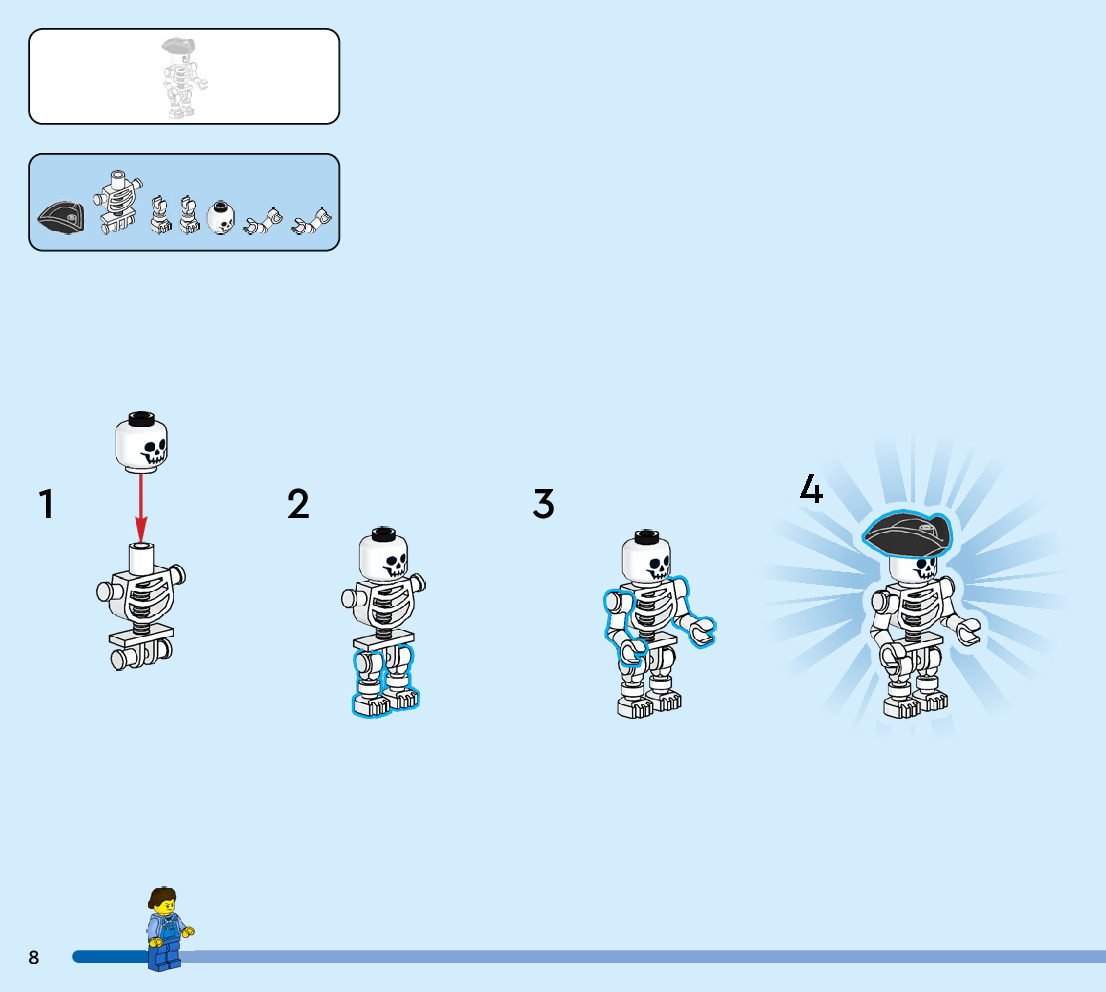 1

2

3

4

8