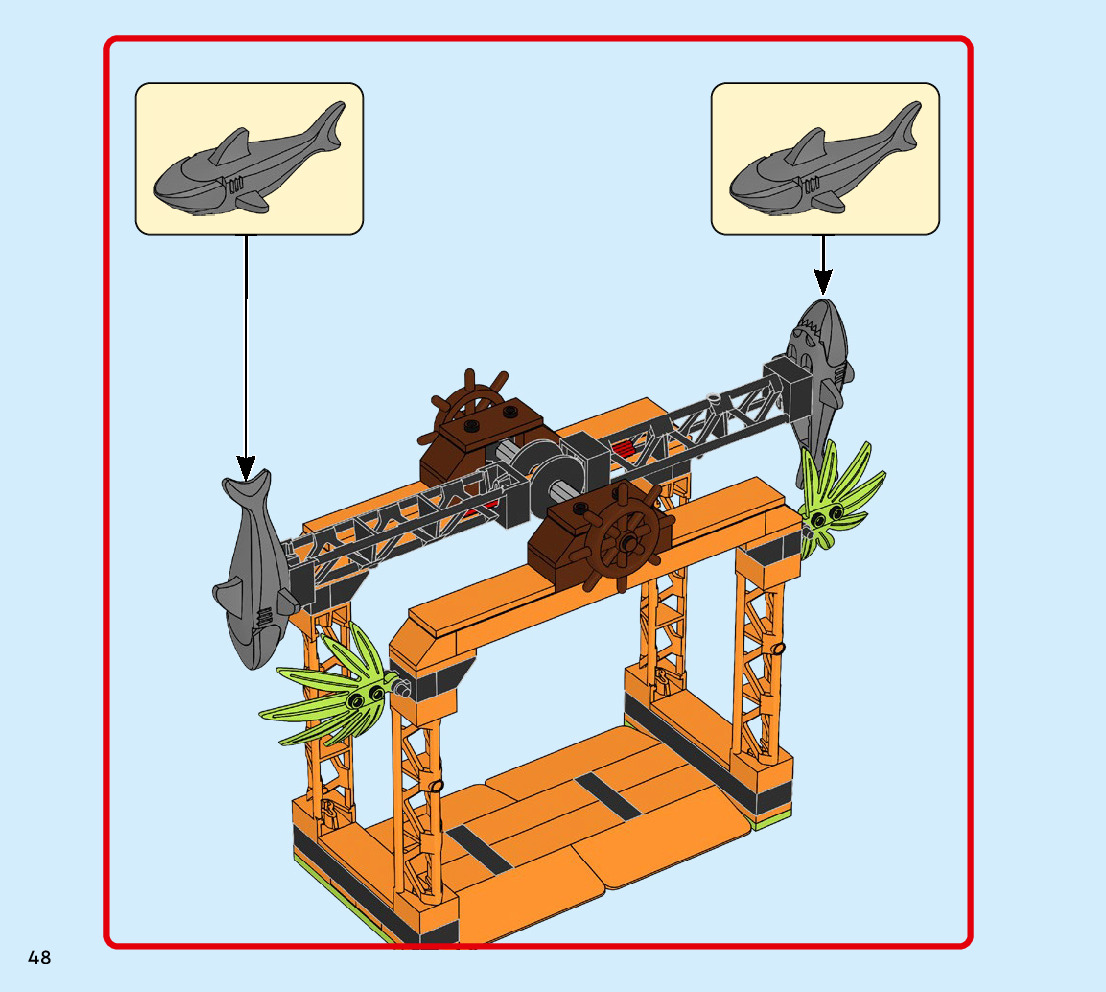 48