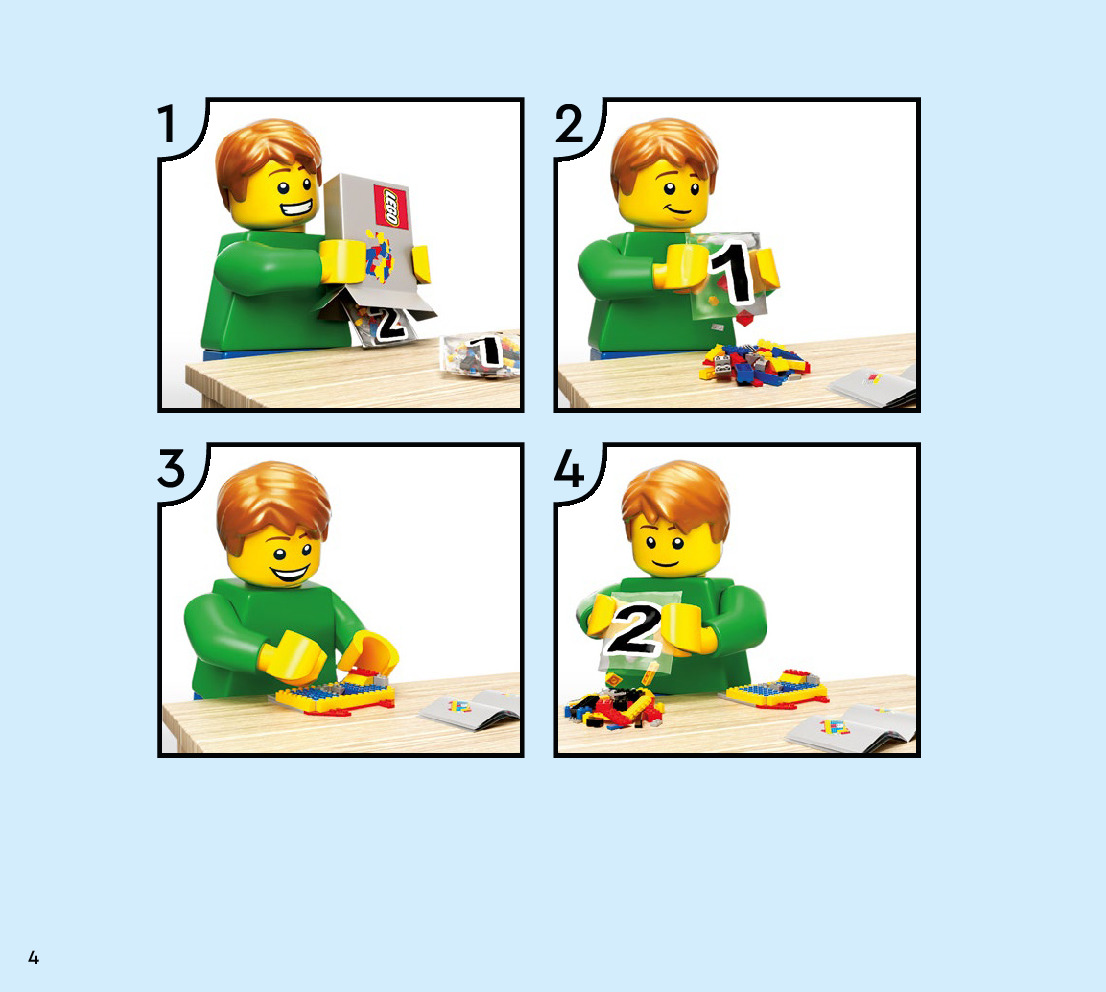 1

LEGO

2

1

2

1

3

4

2

4