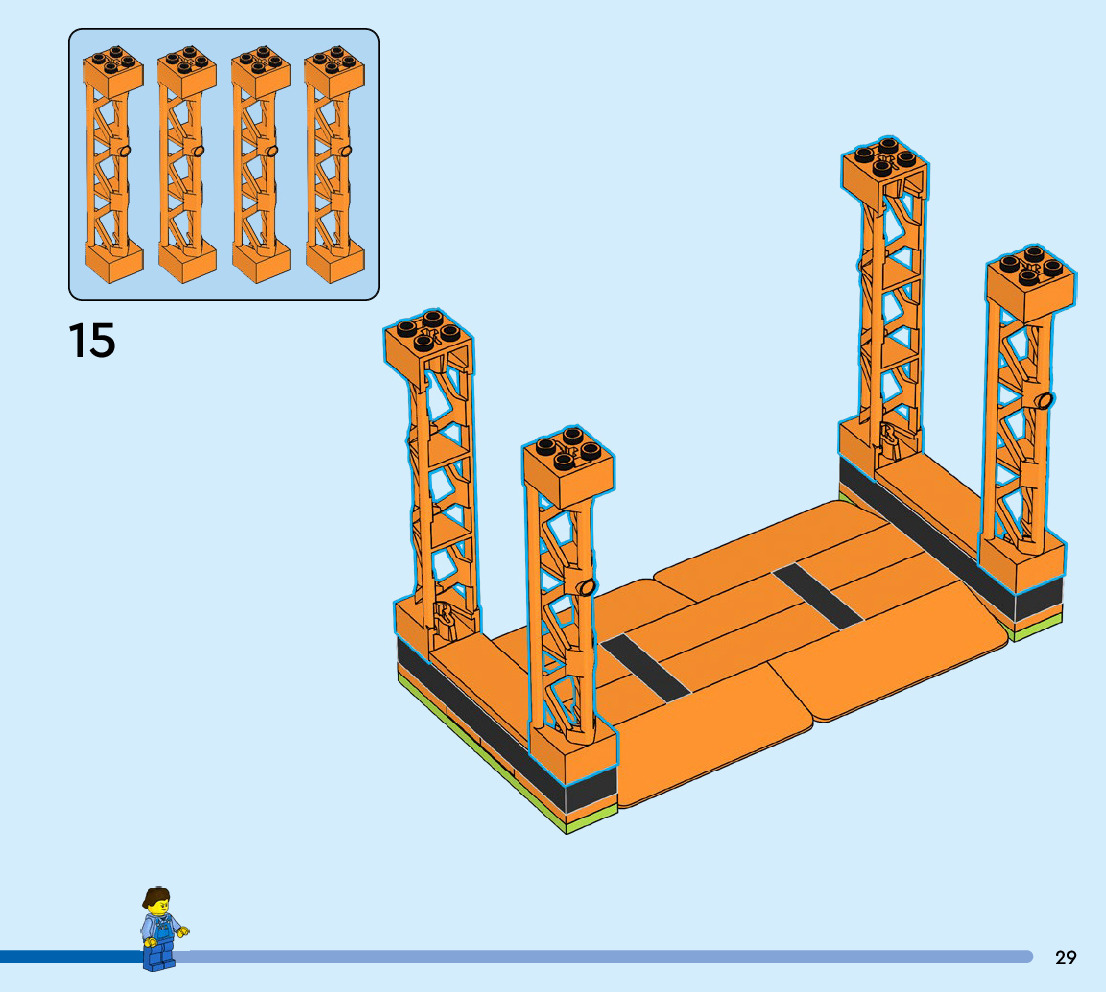 15

29