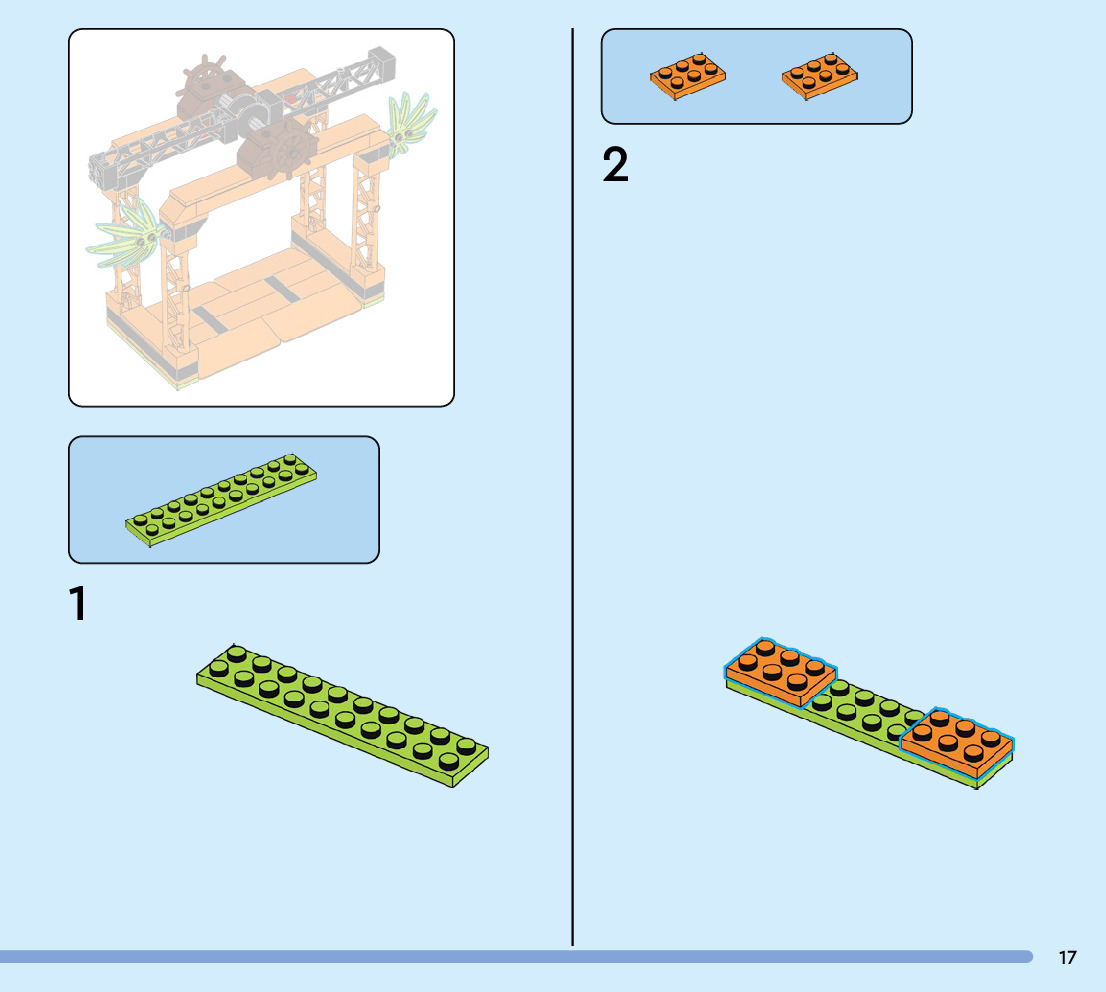 1

2

17