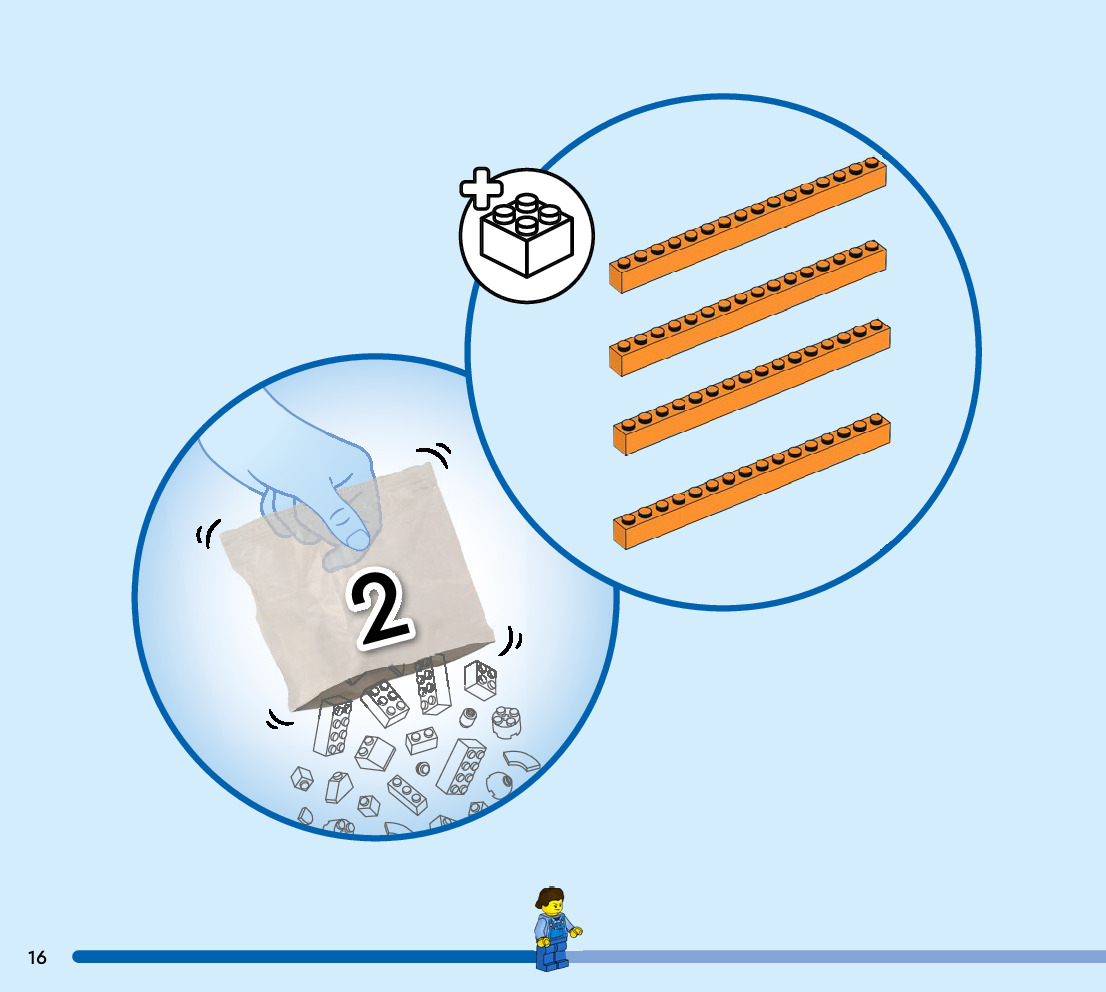 2

16