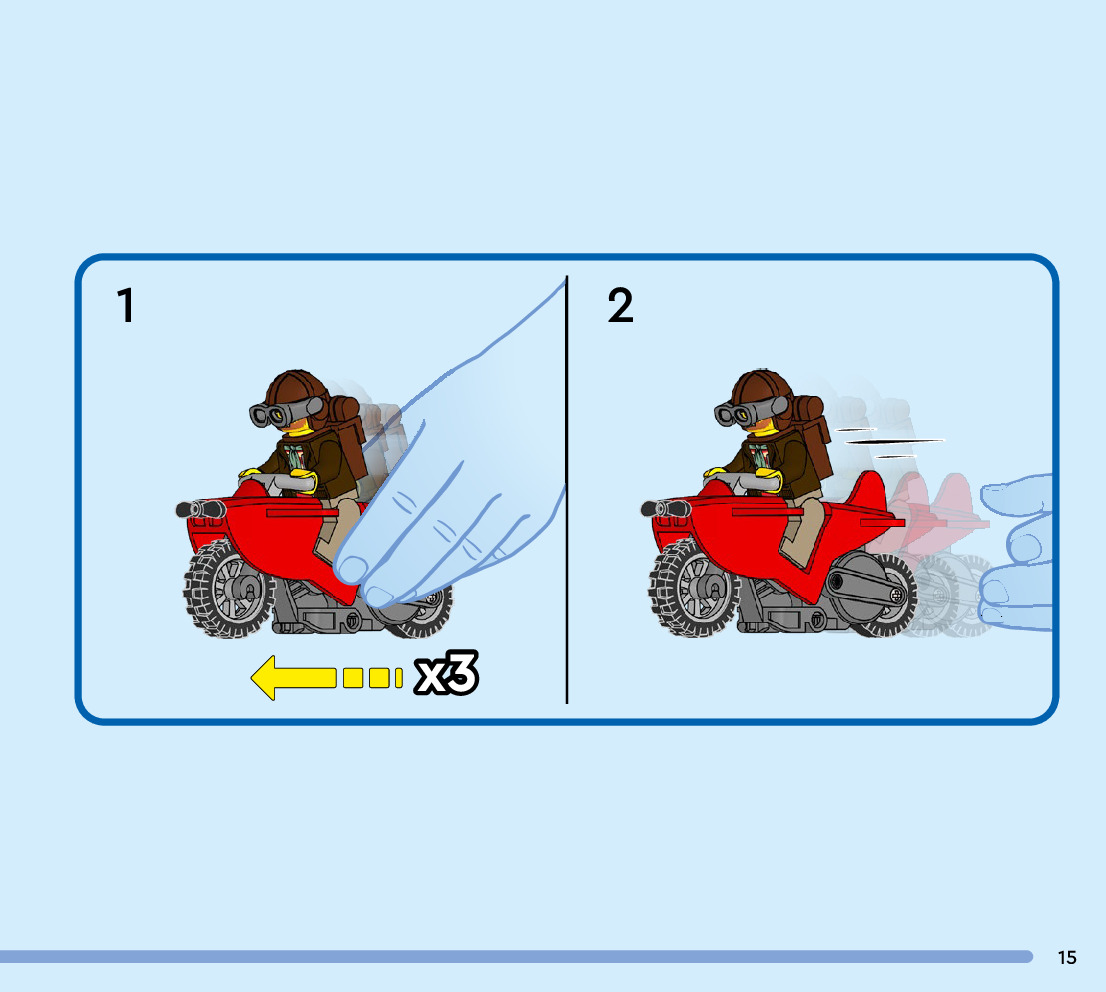 1

x3

2

15