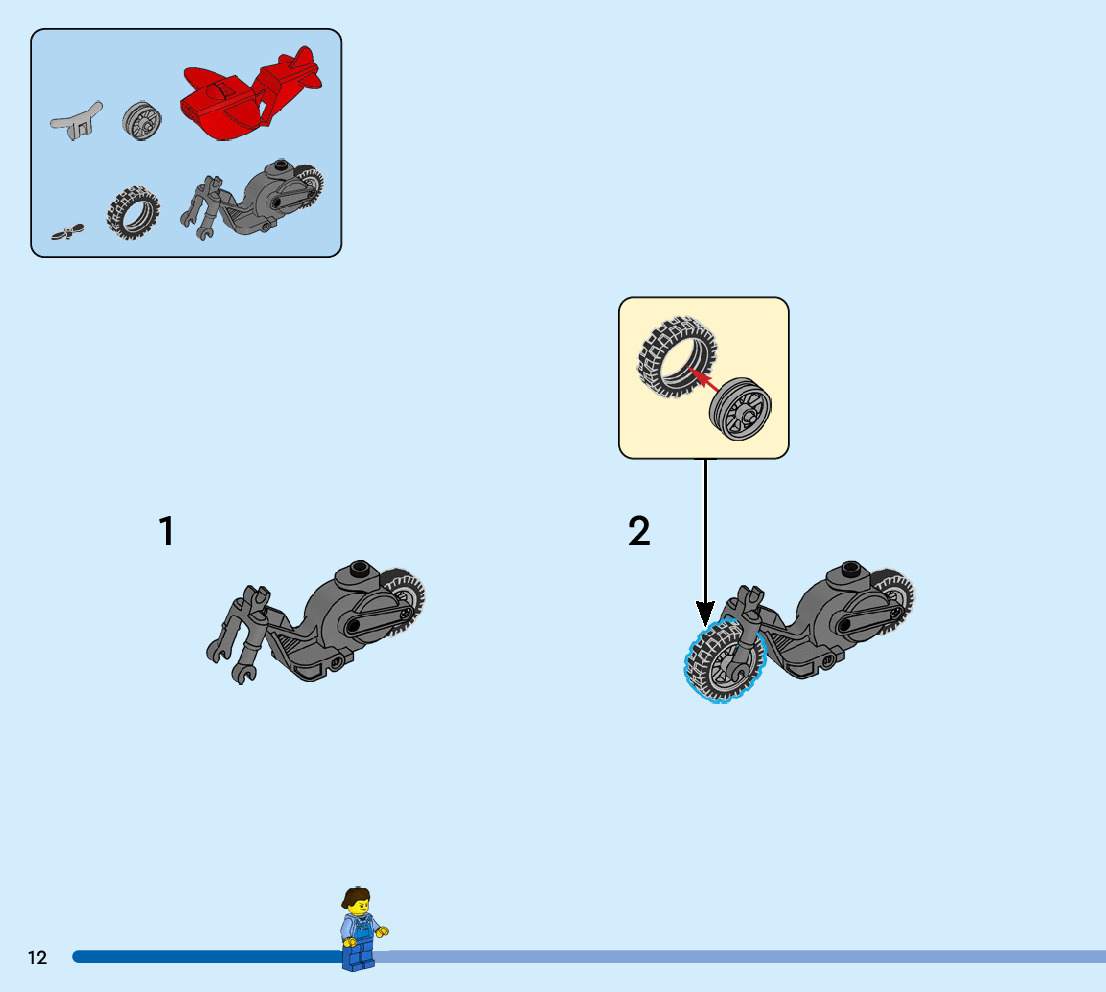 1

2

12