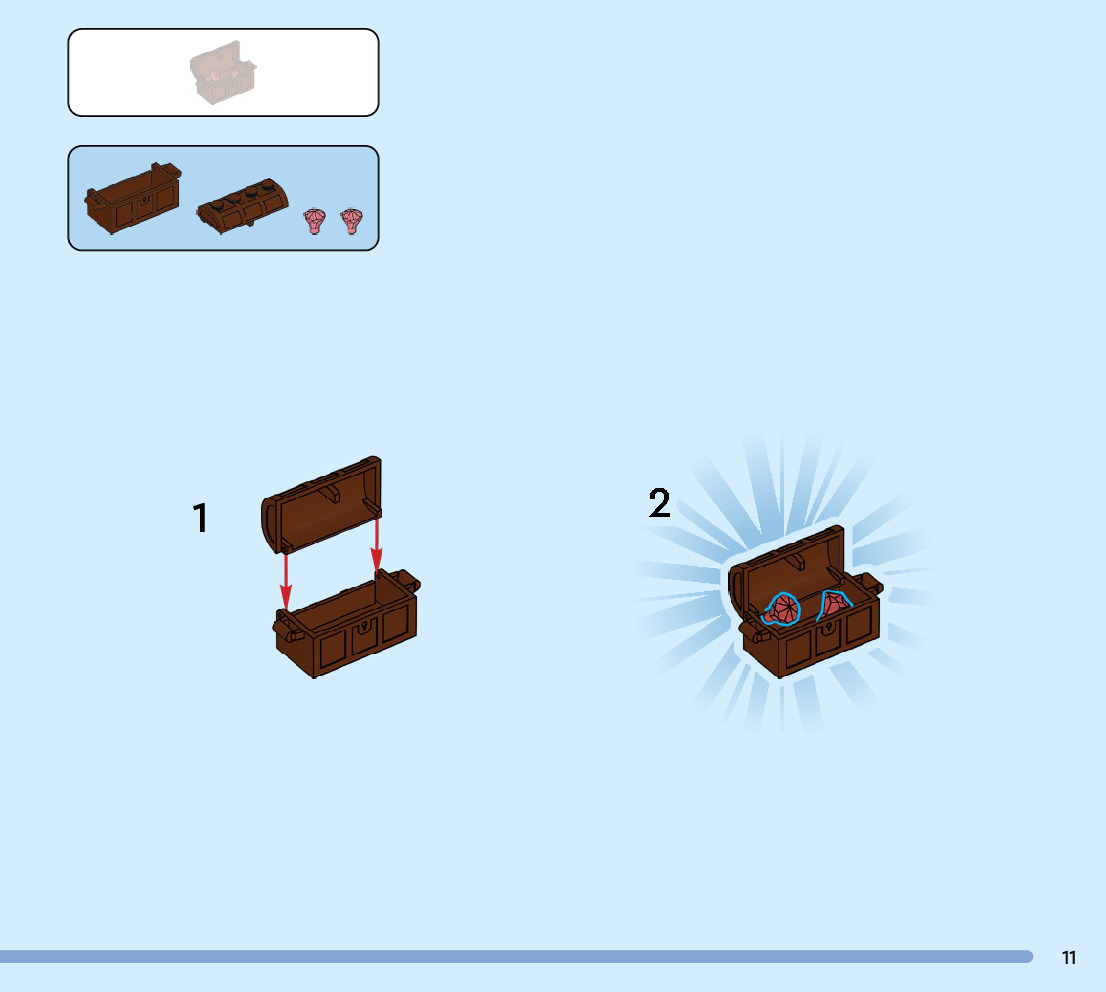 1

2

11