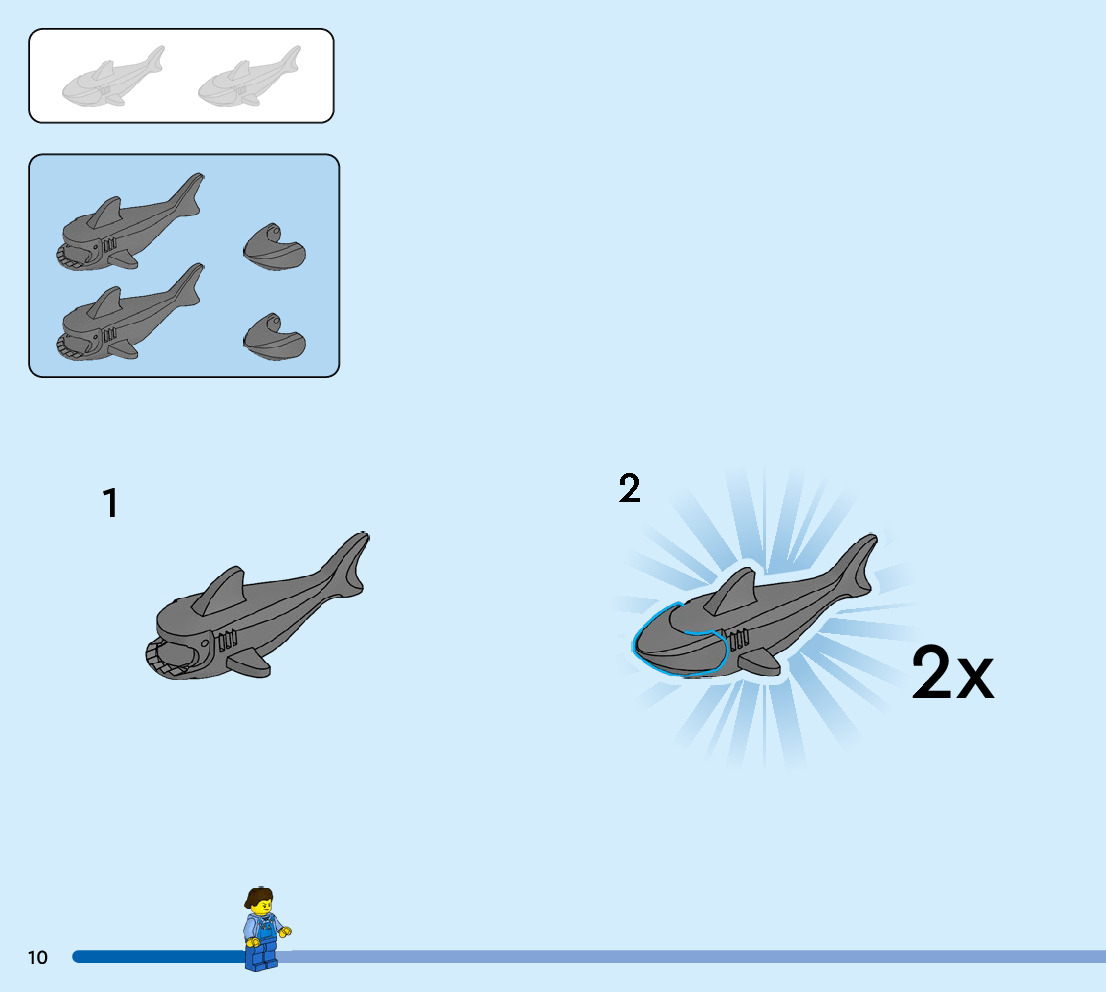 1

2

2x

10