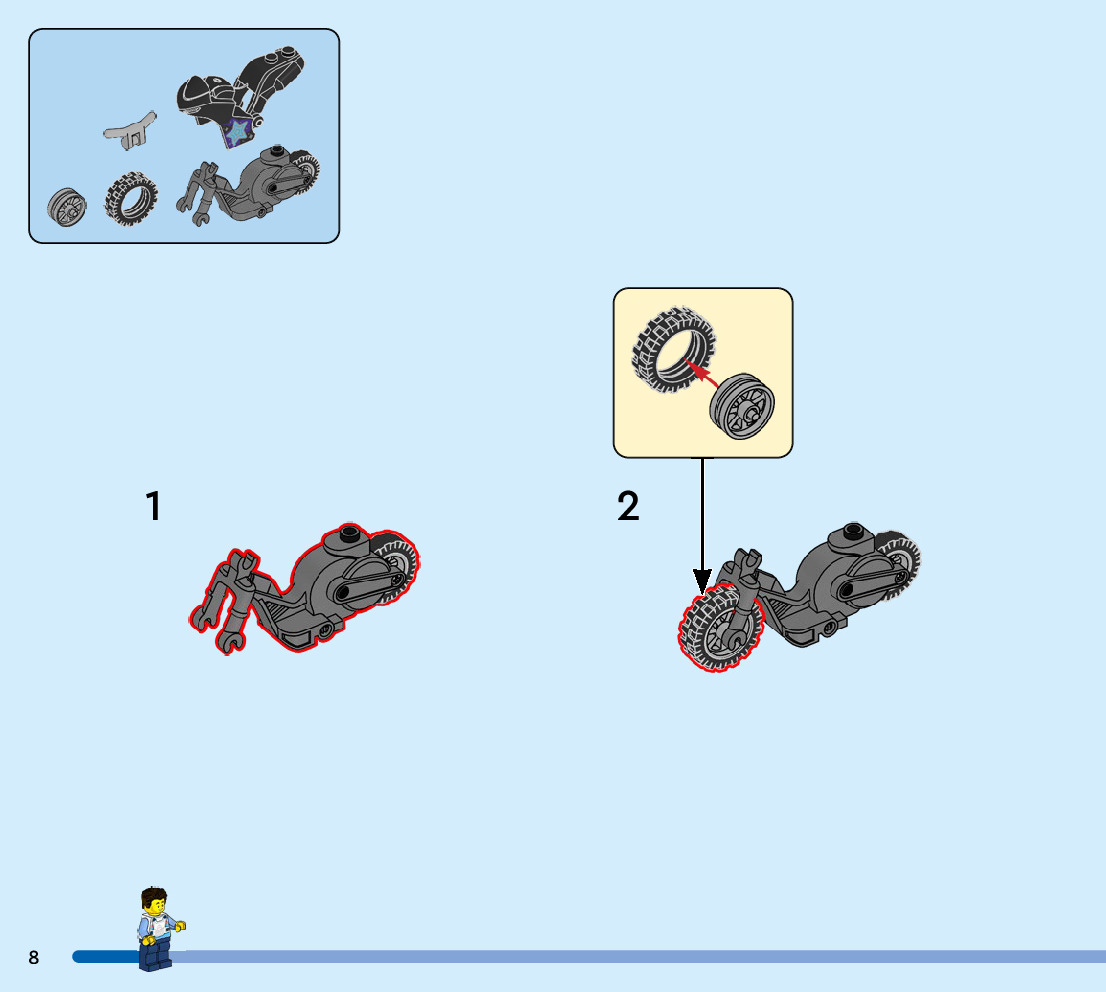 1

2

8