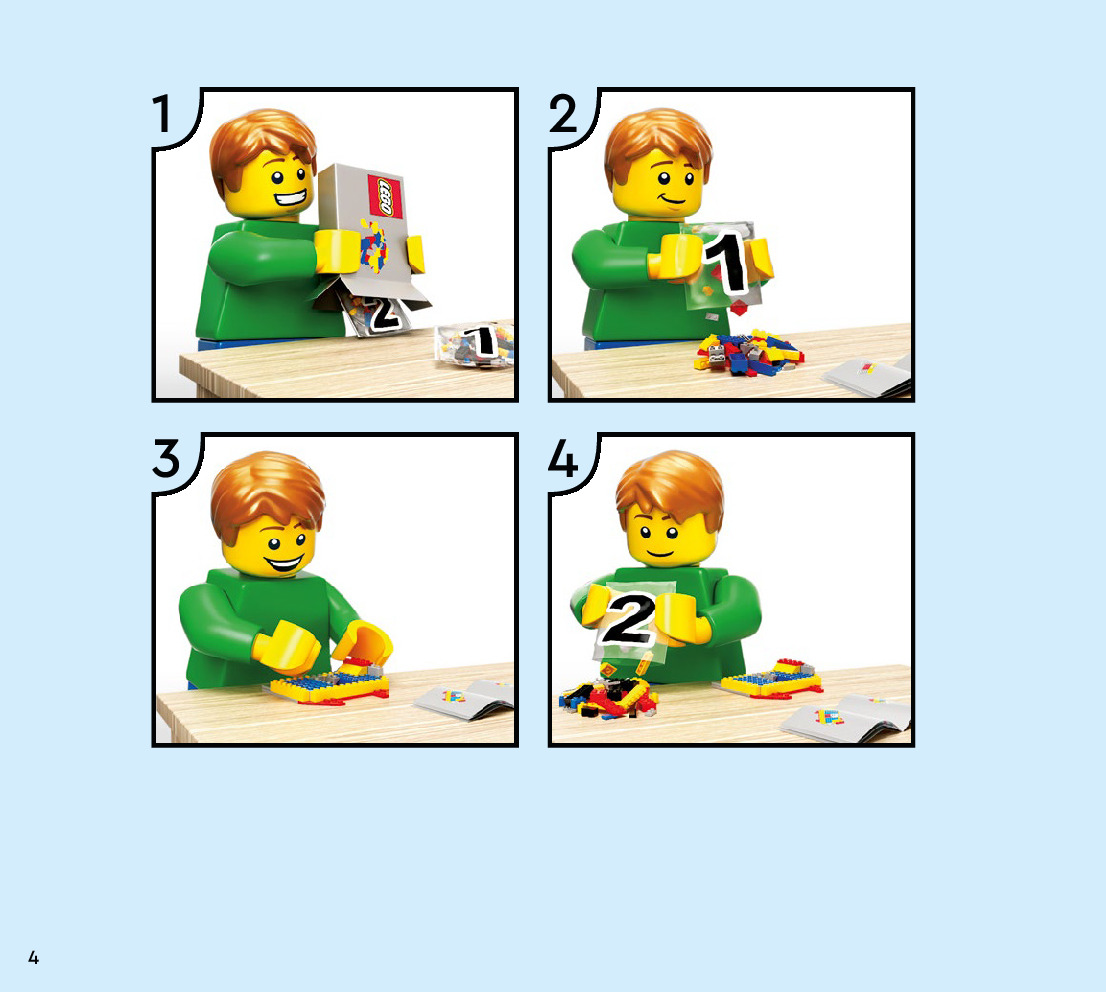 1

LEGO

2

1

2

1

3

4

2

4