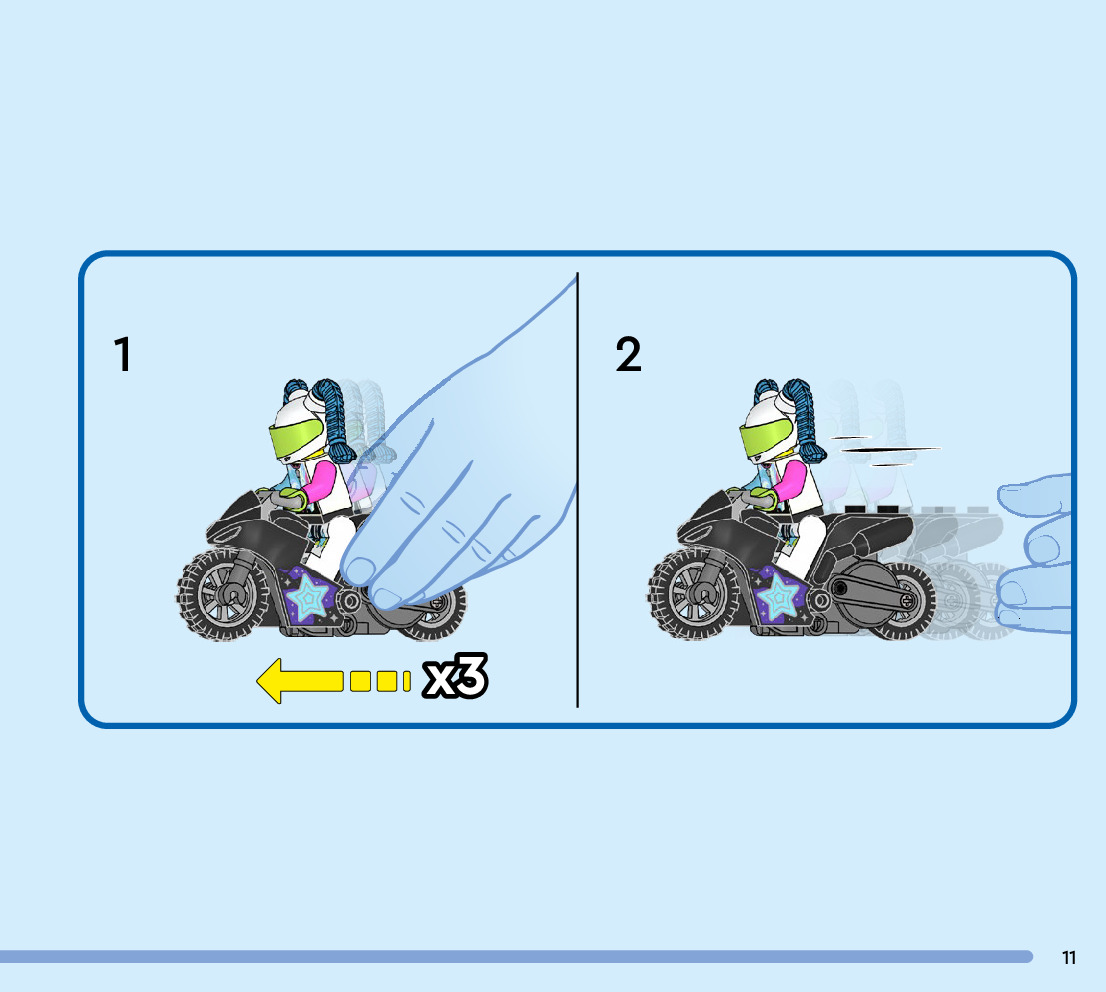 1

x3

2

11