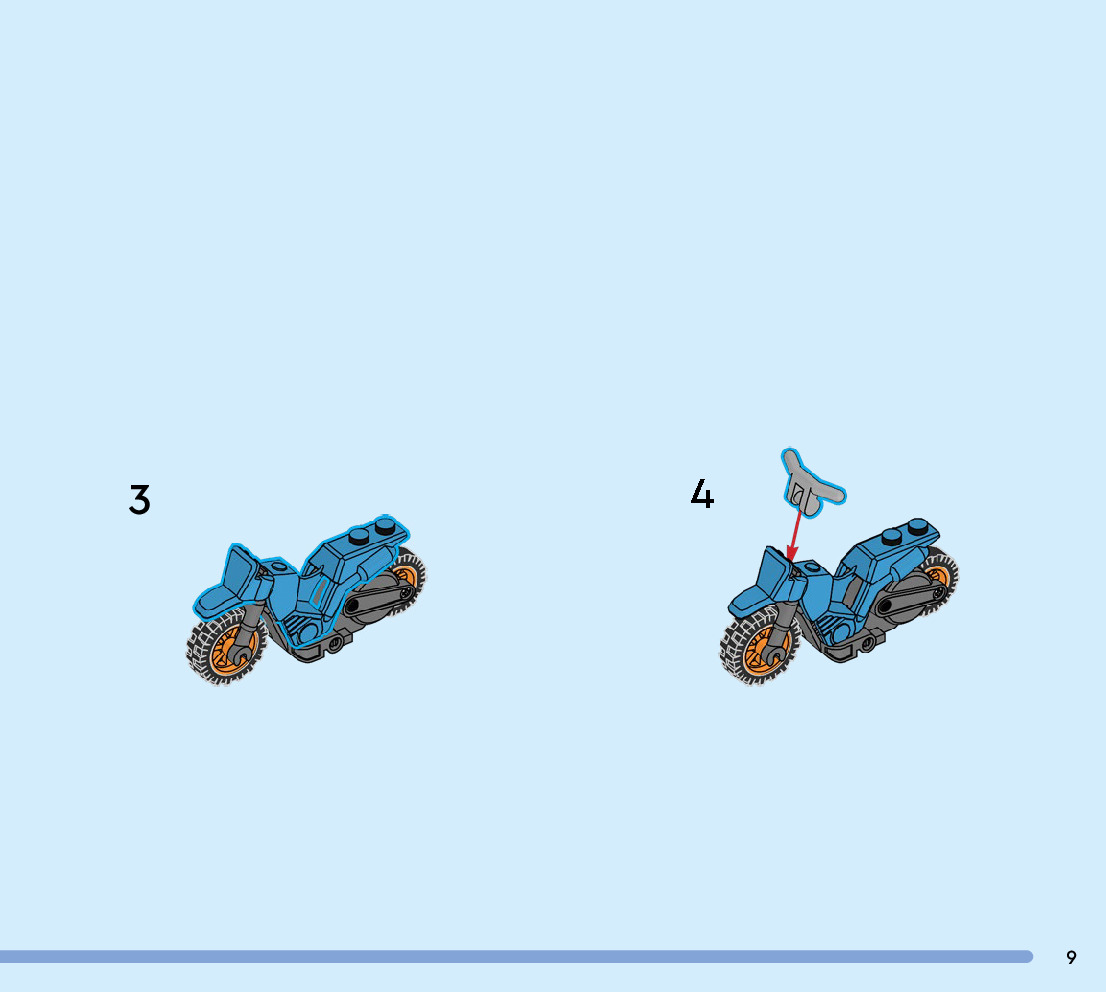 3

4

9