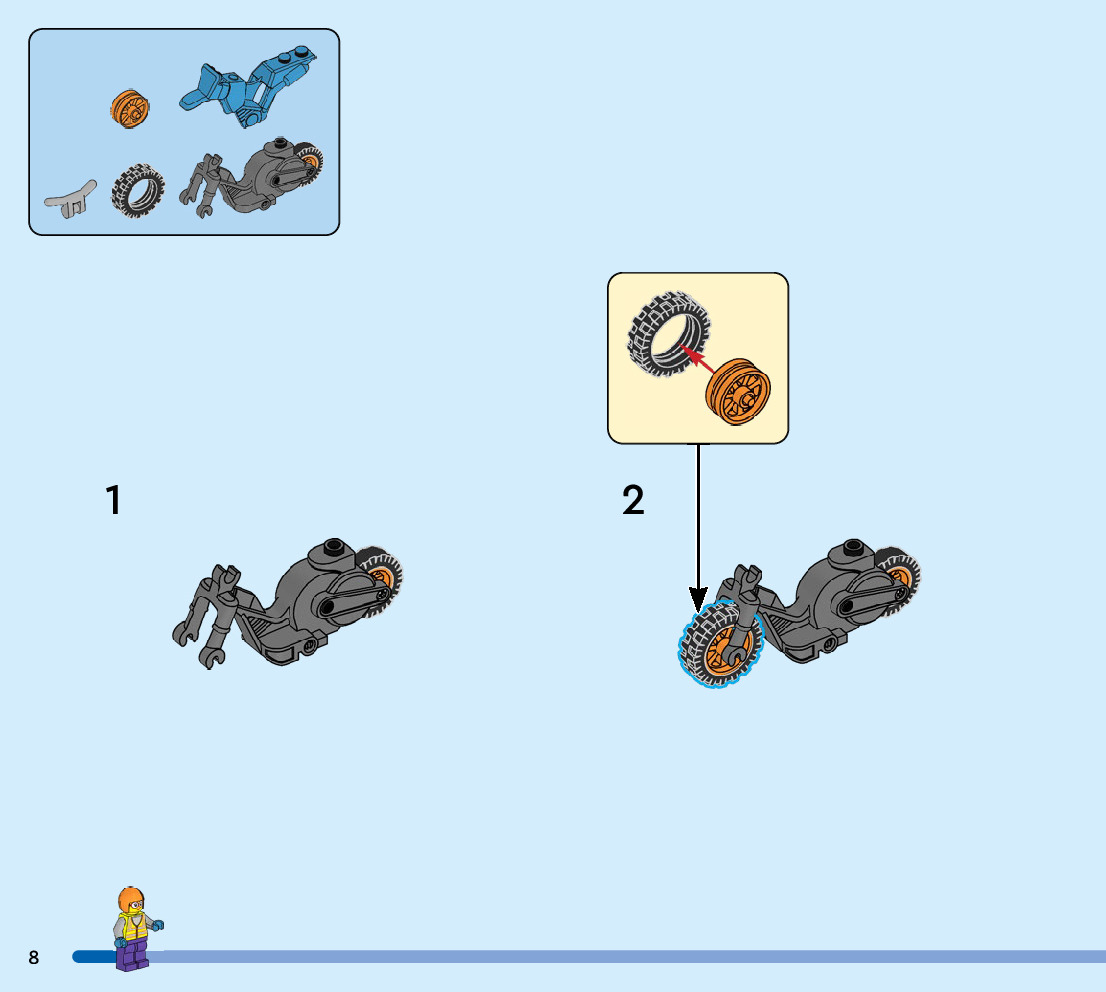 1

2

8