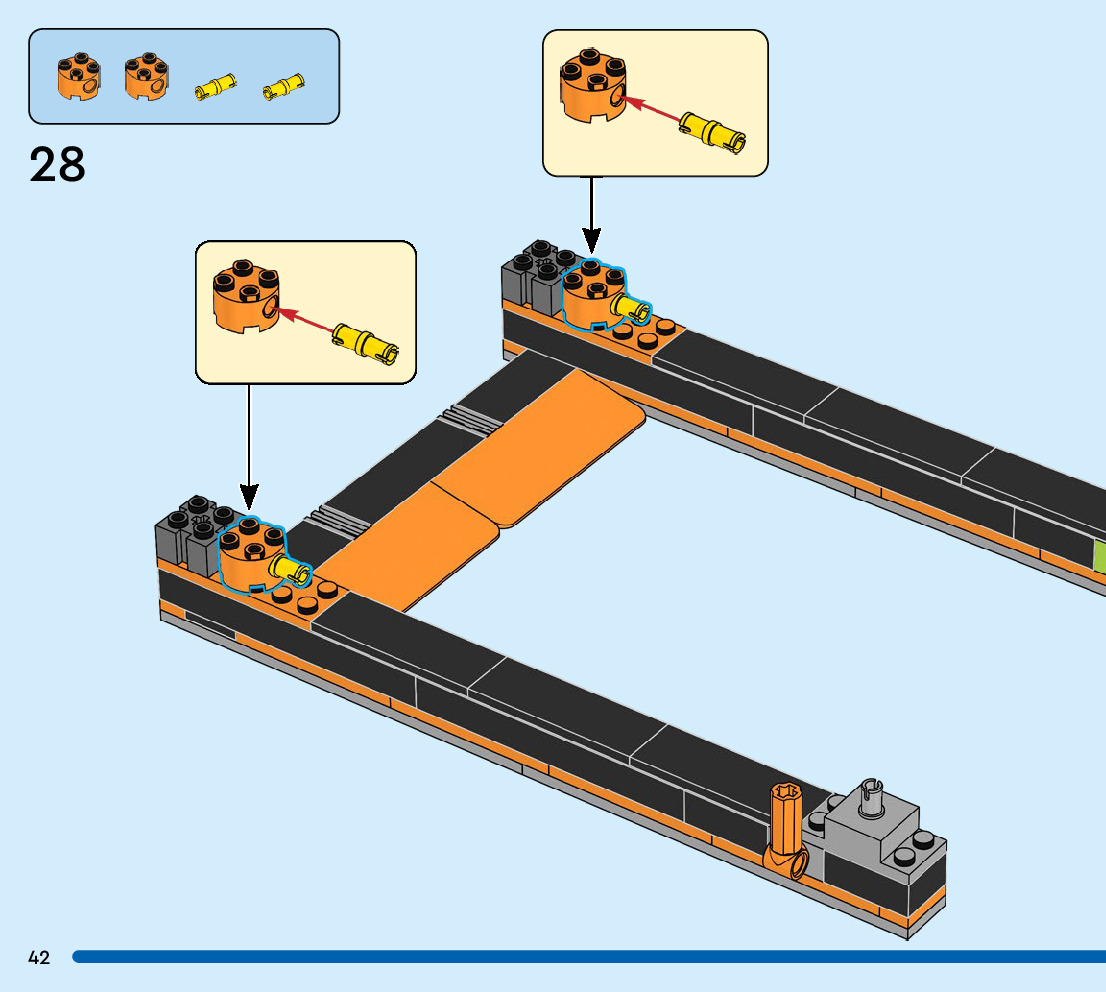 28

42