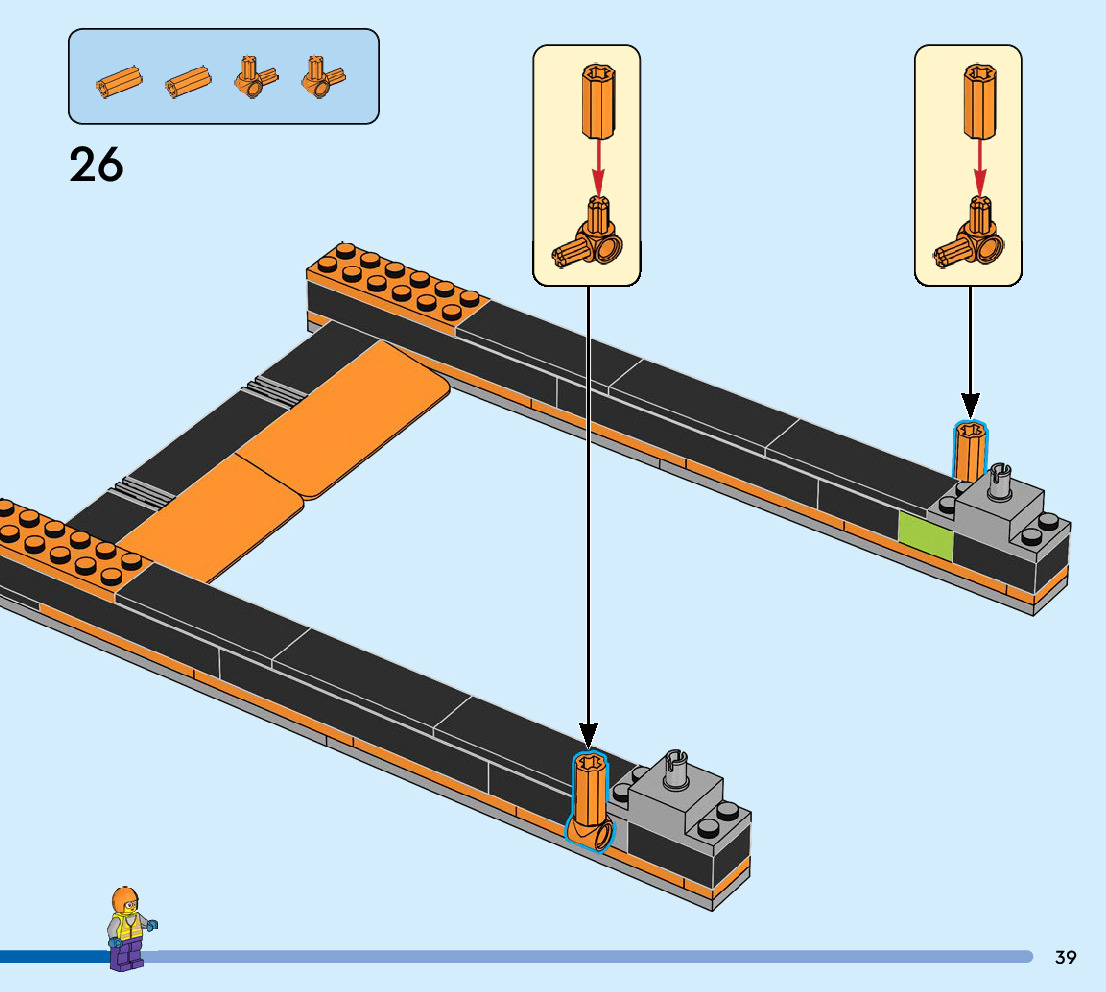 26

39