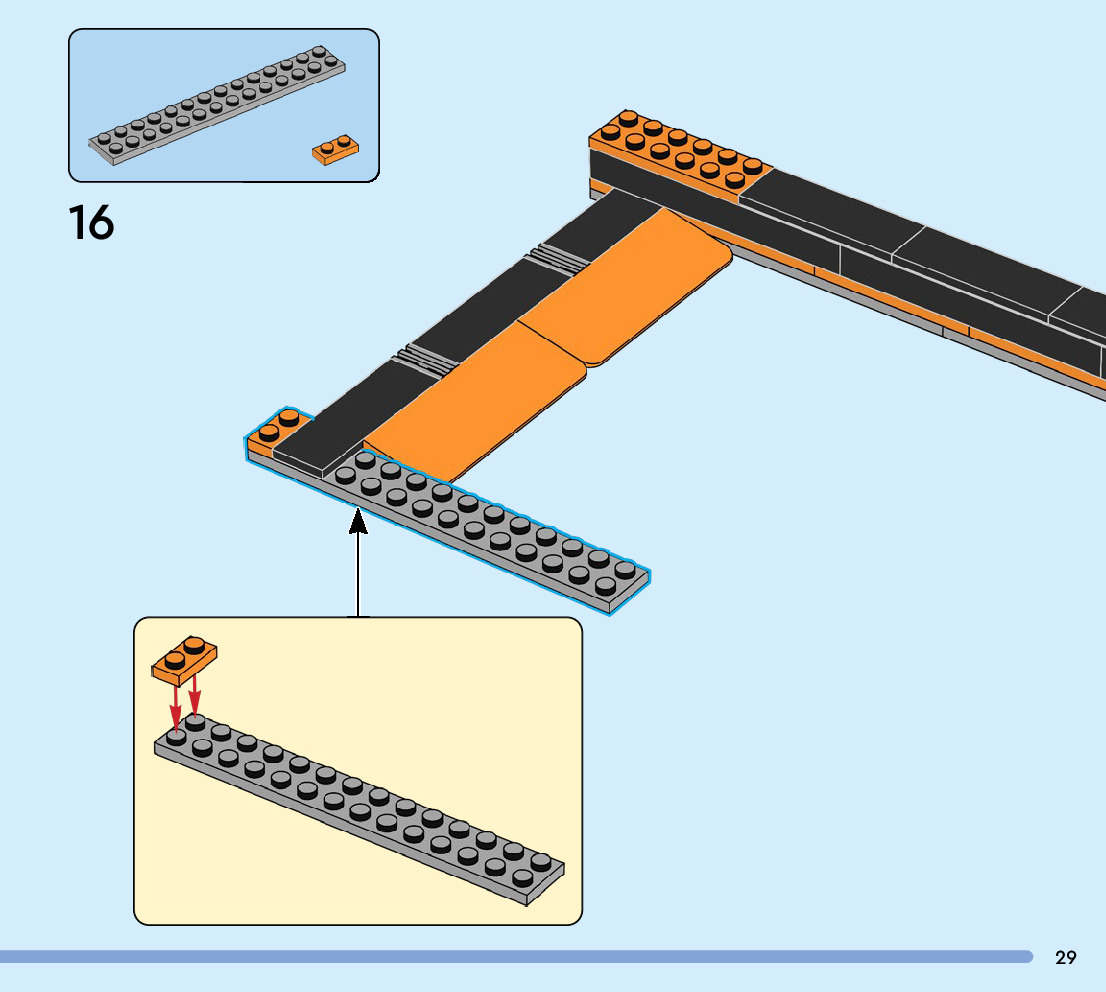 16

29