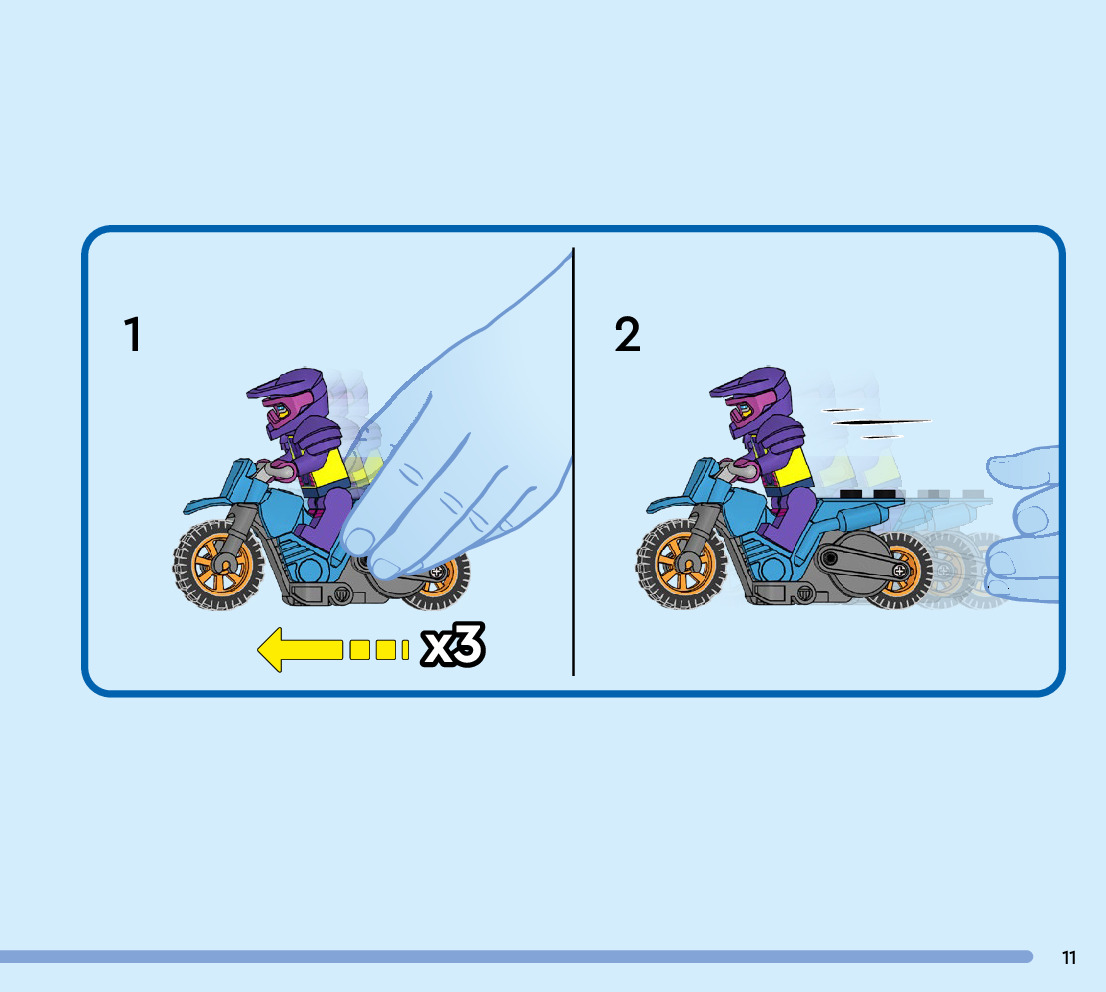 1

x3

2

11