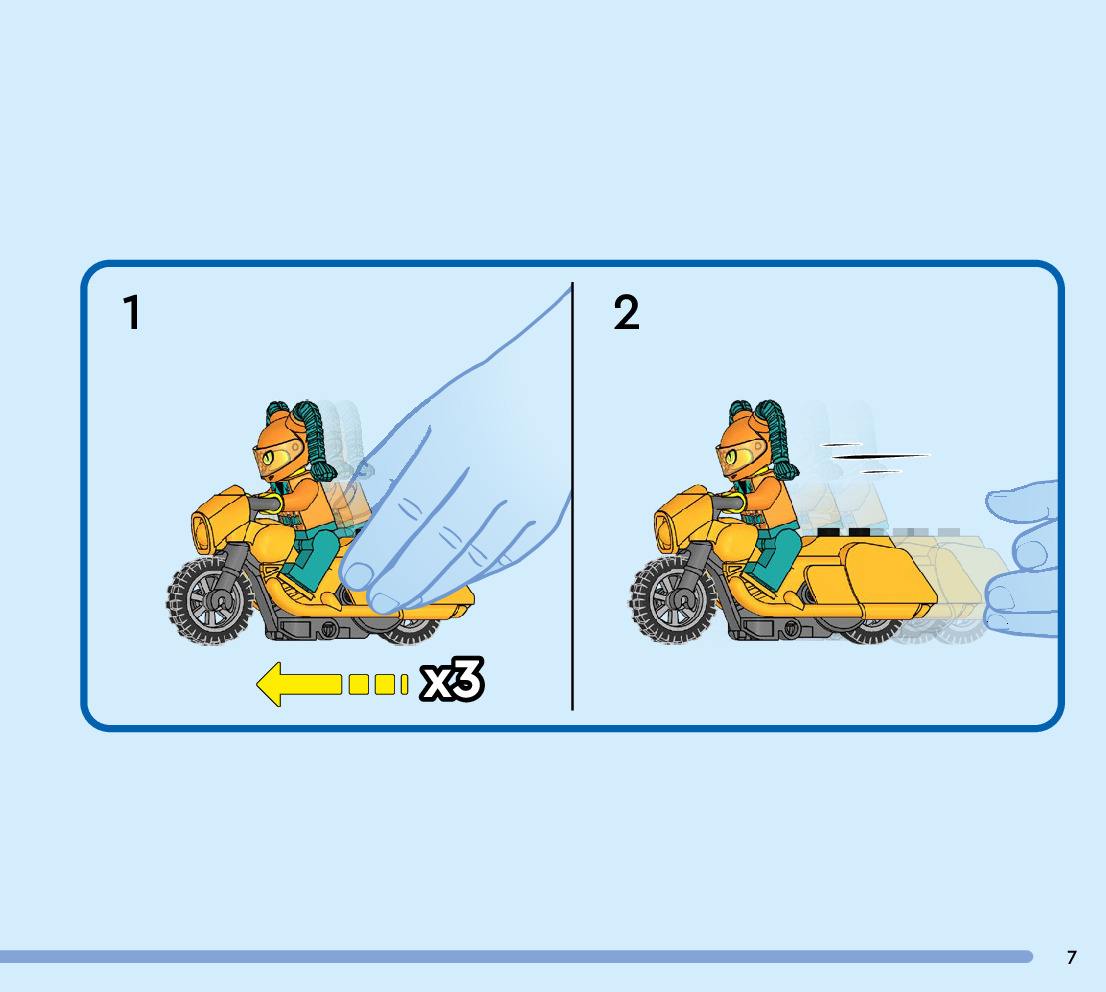 1

x3

2

7