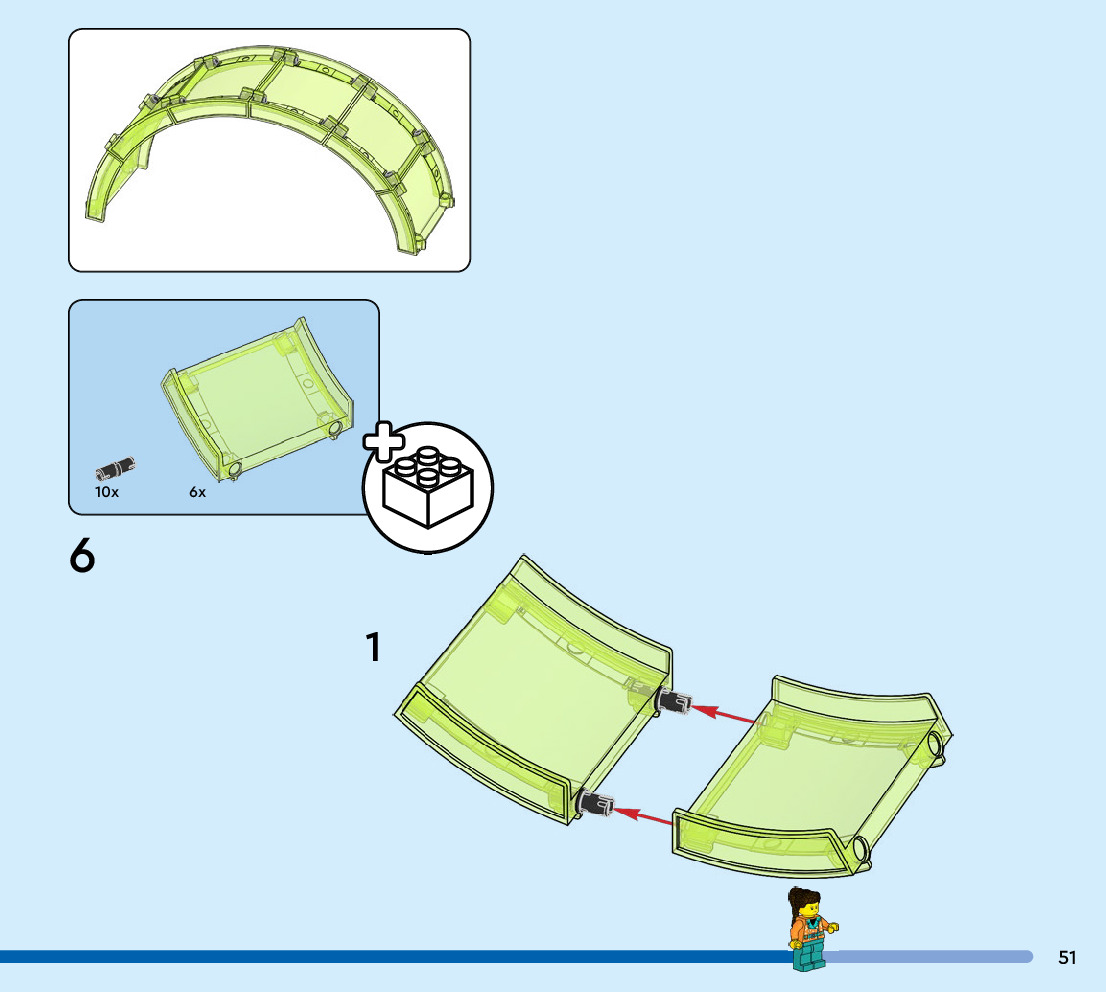 10x
6x

6

1

51