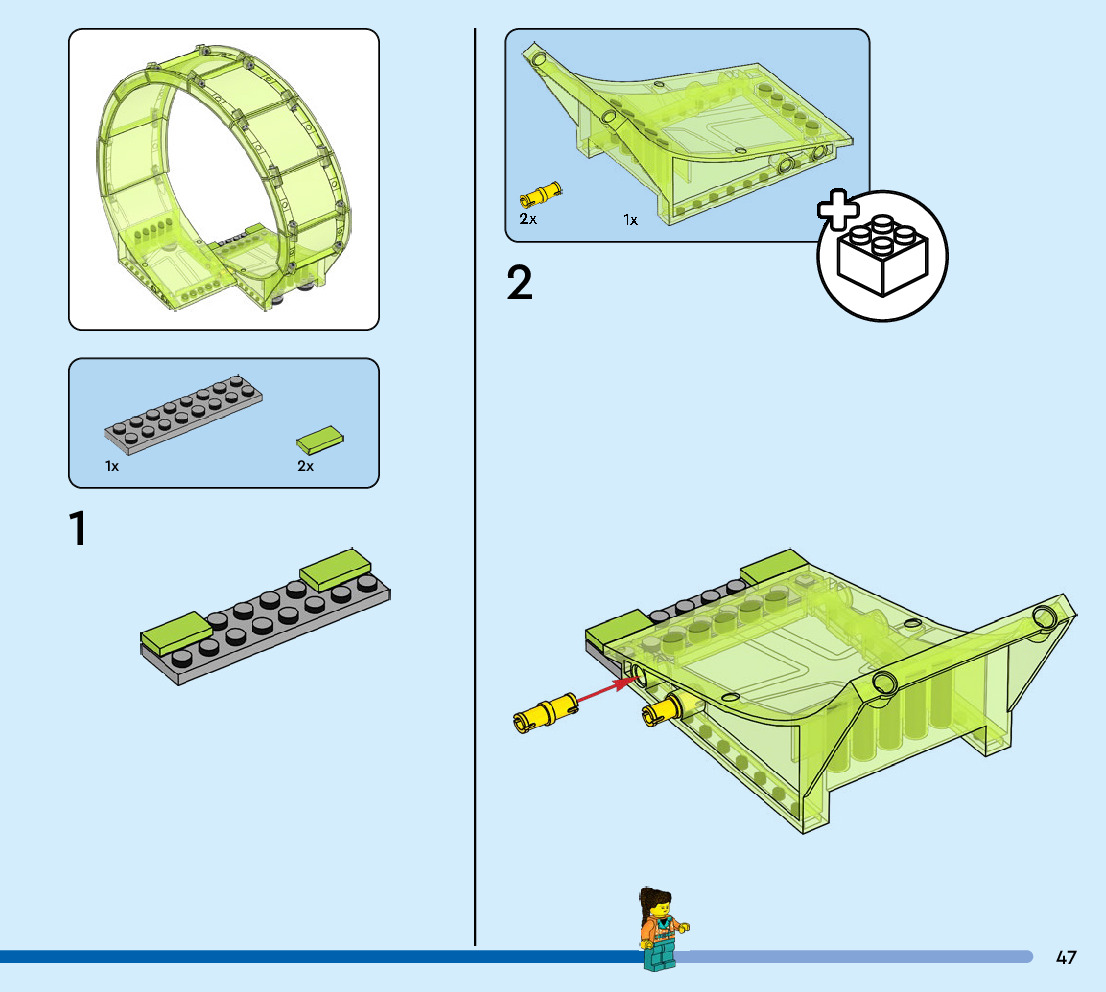 1x

2x

1

2x

1x

2

47