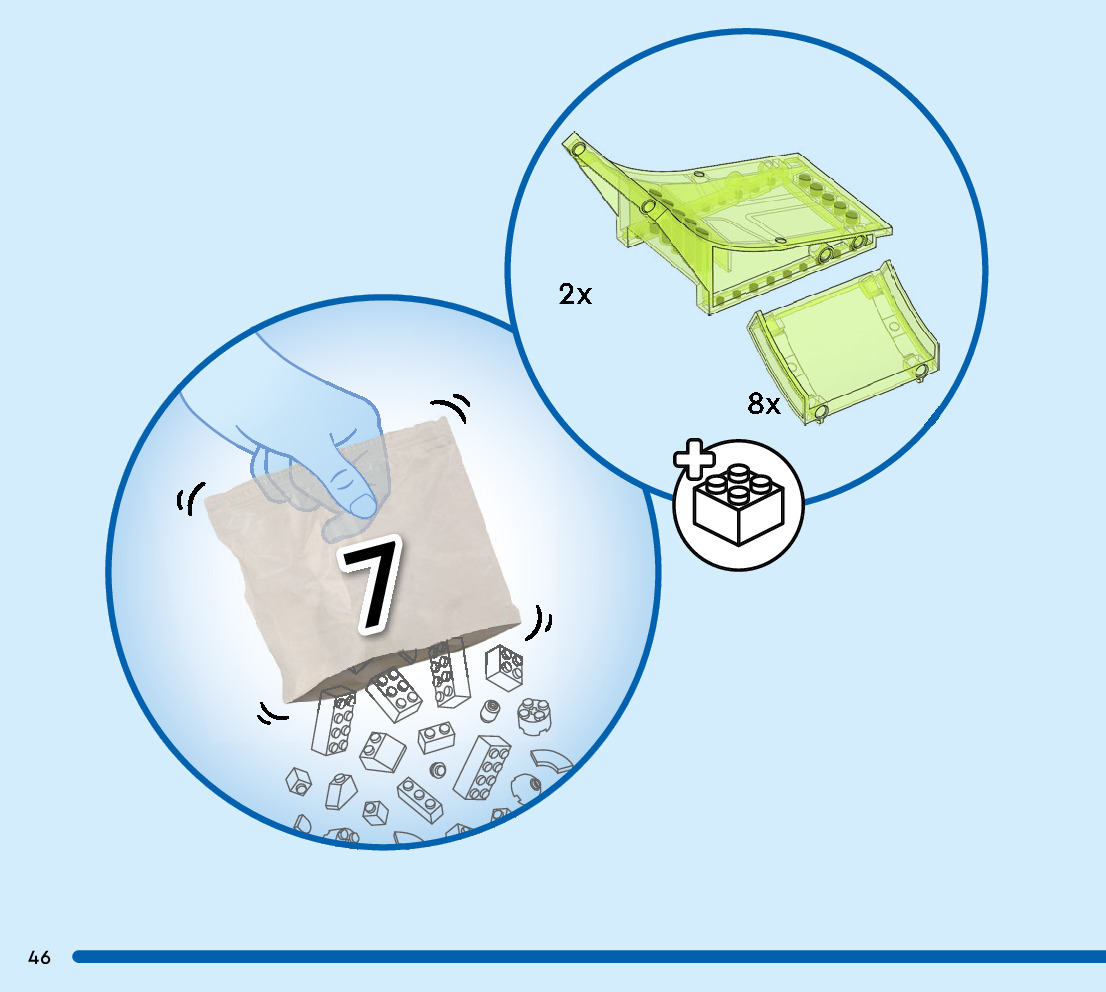 2x

8x

7

46