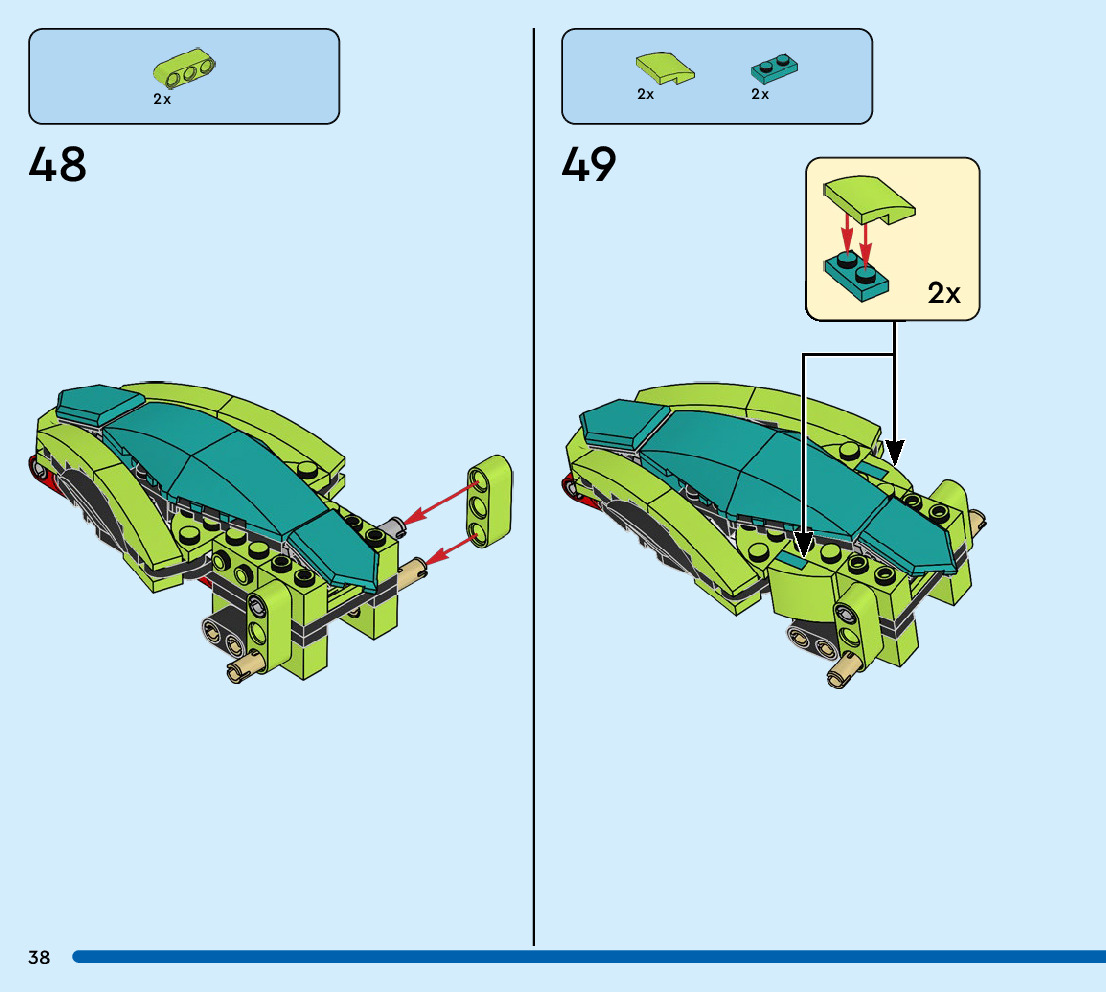 2x

48

2x 2x

49

2x

38