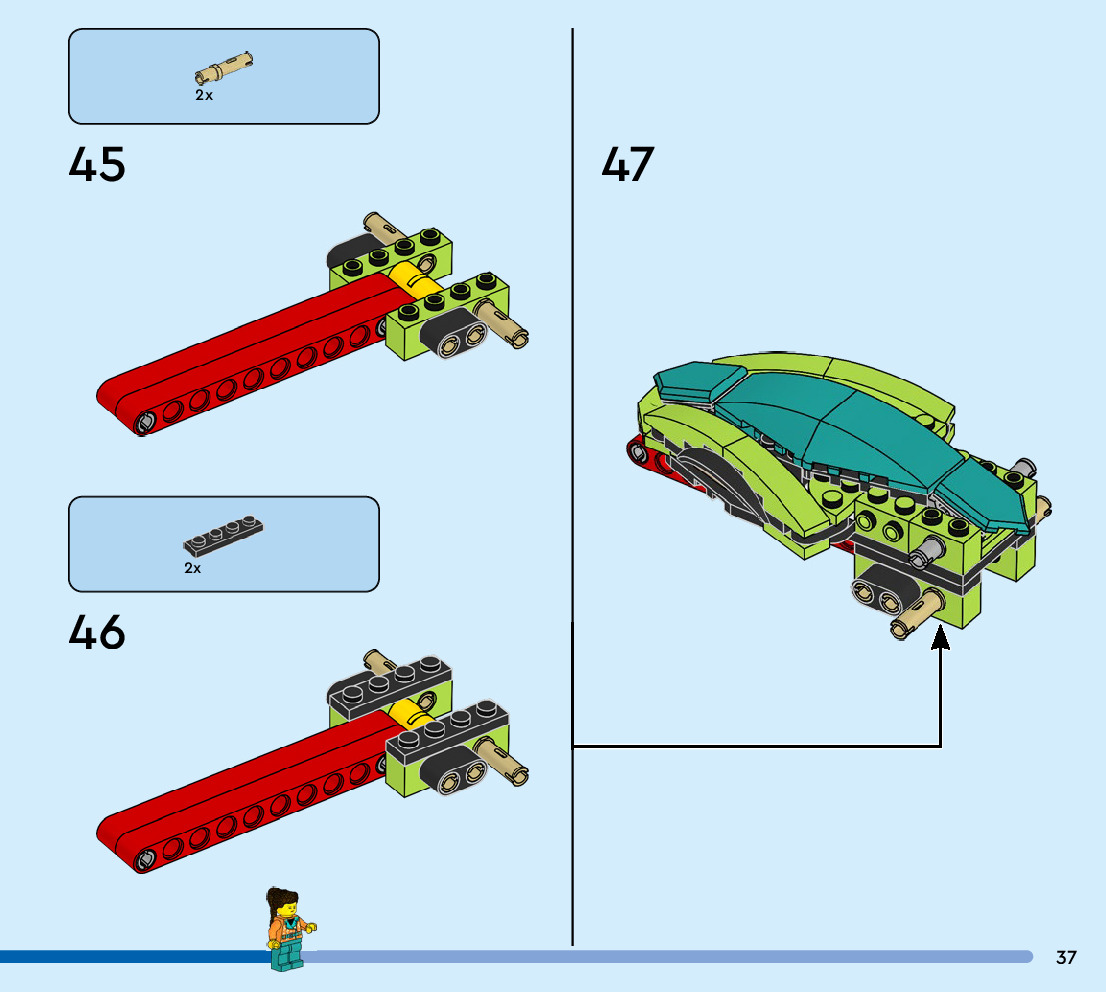 2x

45

2x

46

47

37