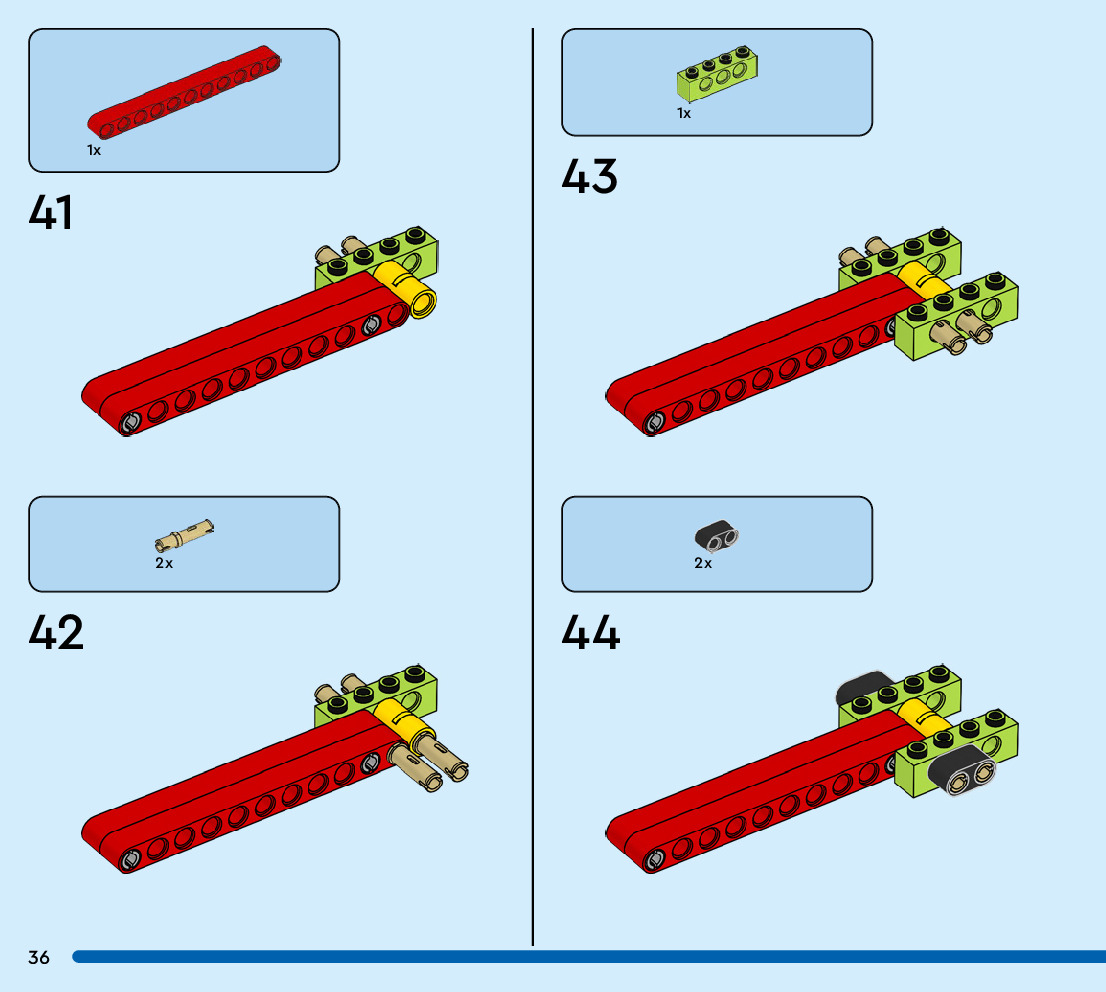 1x

41

2x

42

1x

43

2x

44

36