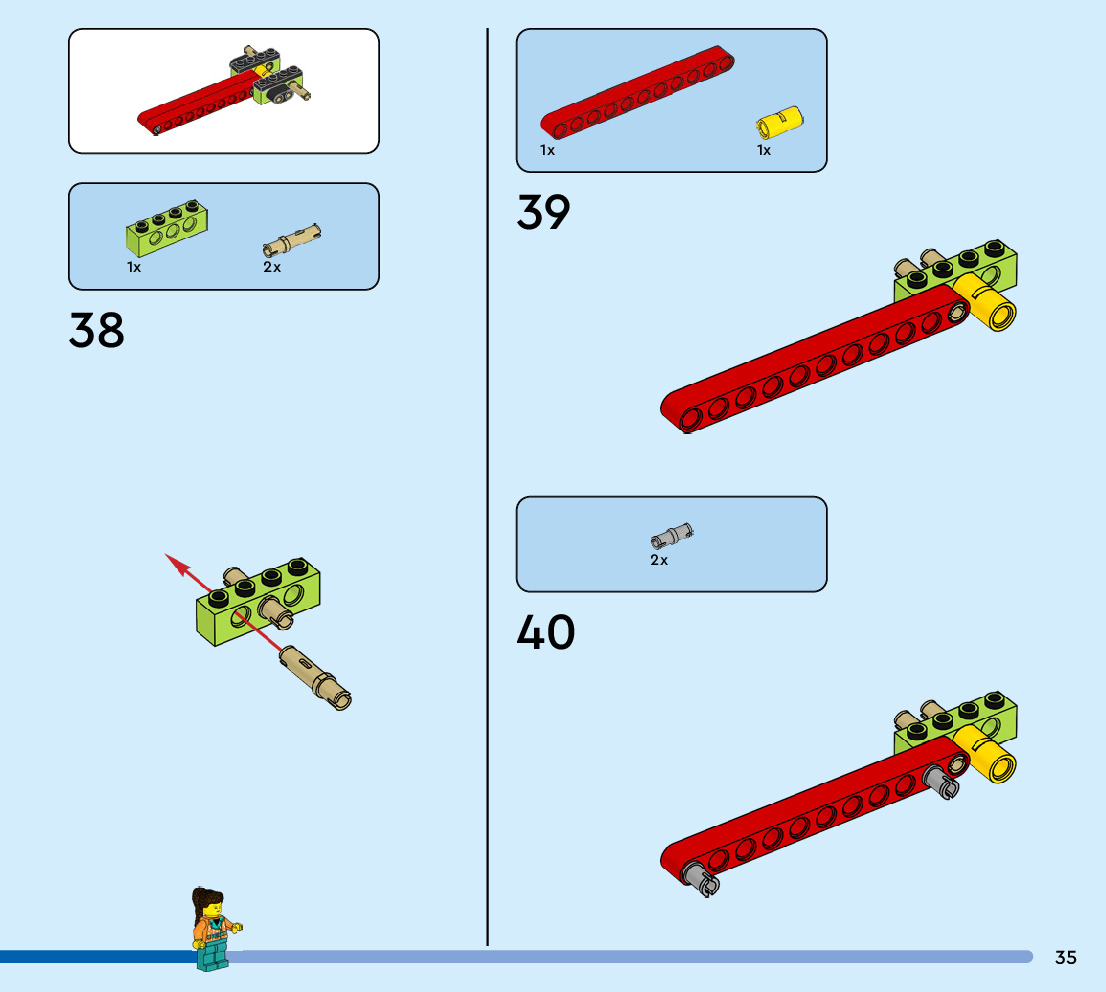 1x
2x
38

1x
1x
39

2x
40

35