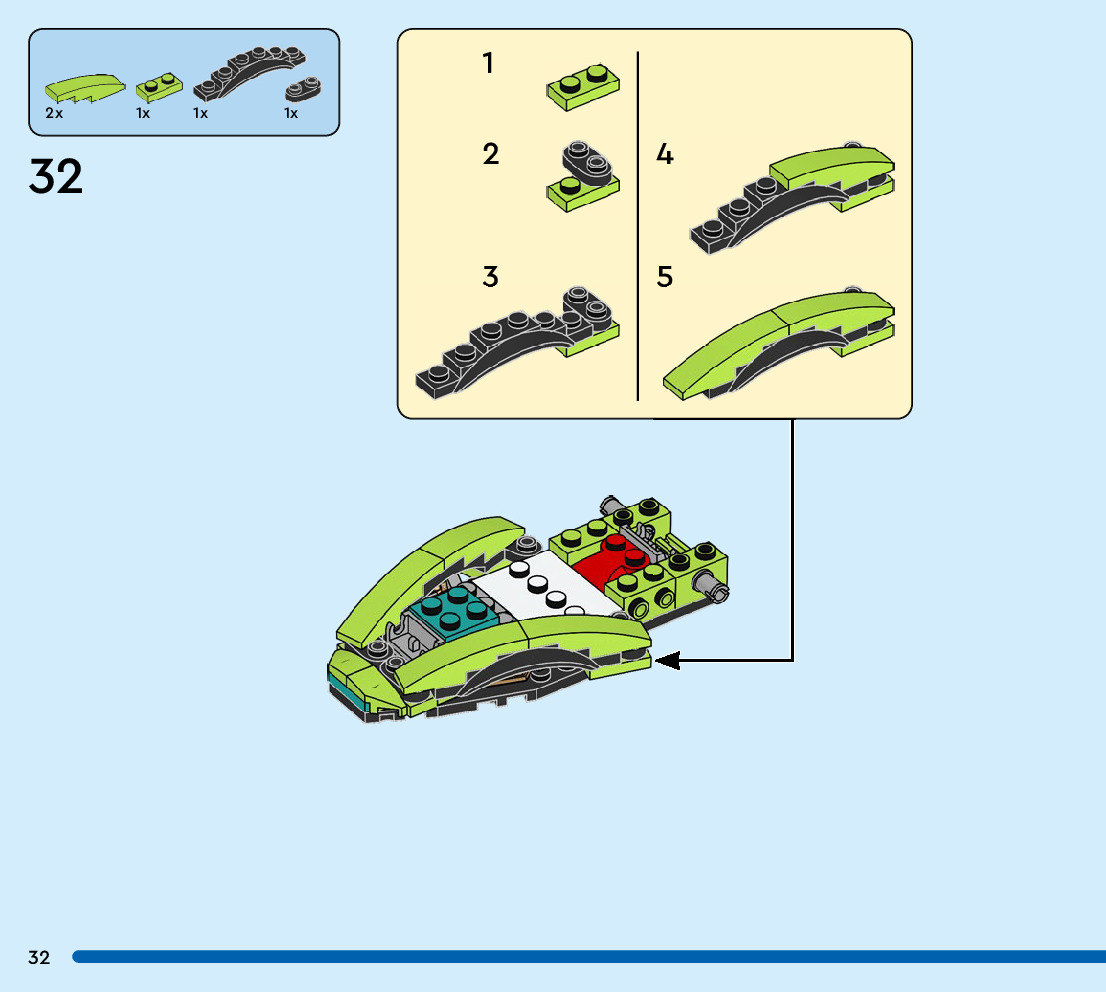 2x 1x 1x 1x

32

1

2

3

4

5

32