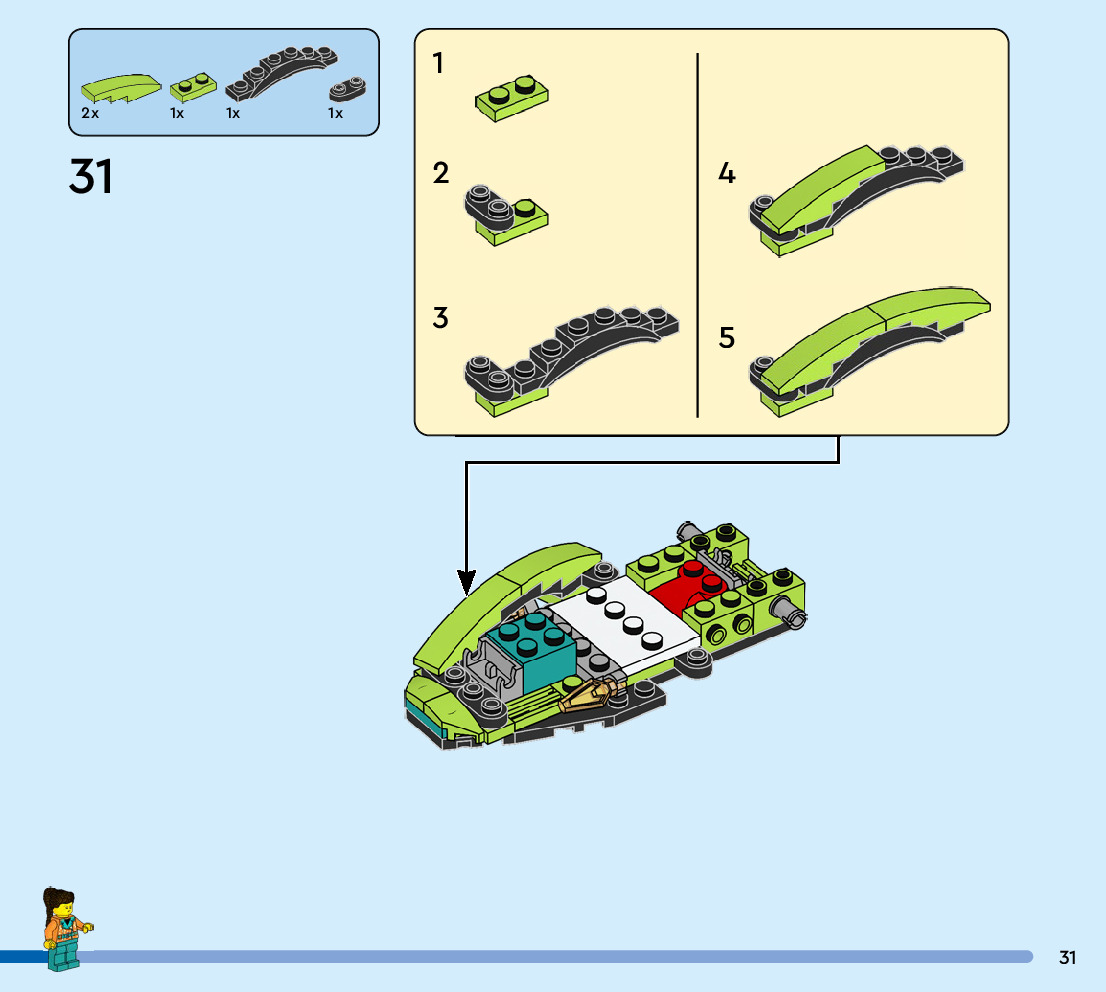 2x 1x 1x 1x

31

1

2

3

4

5

31