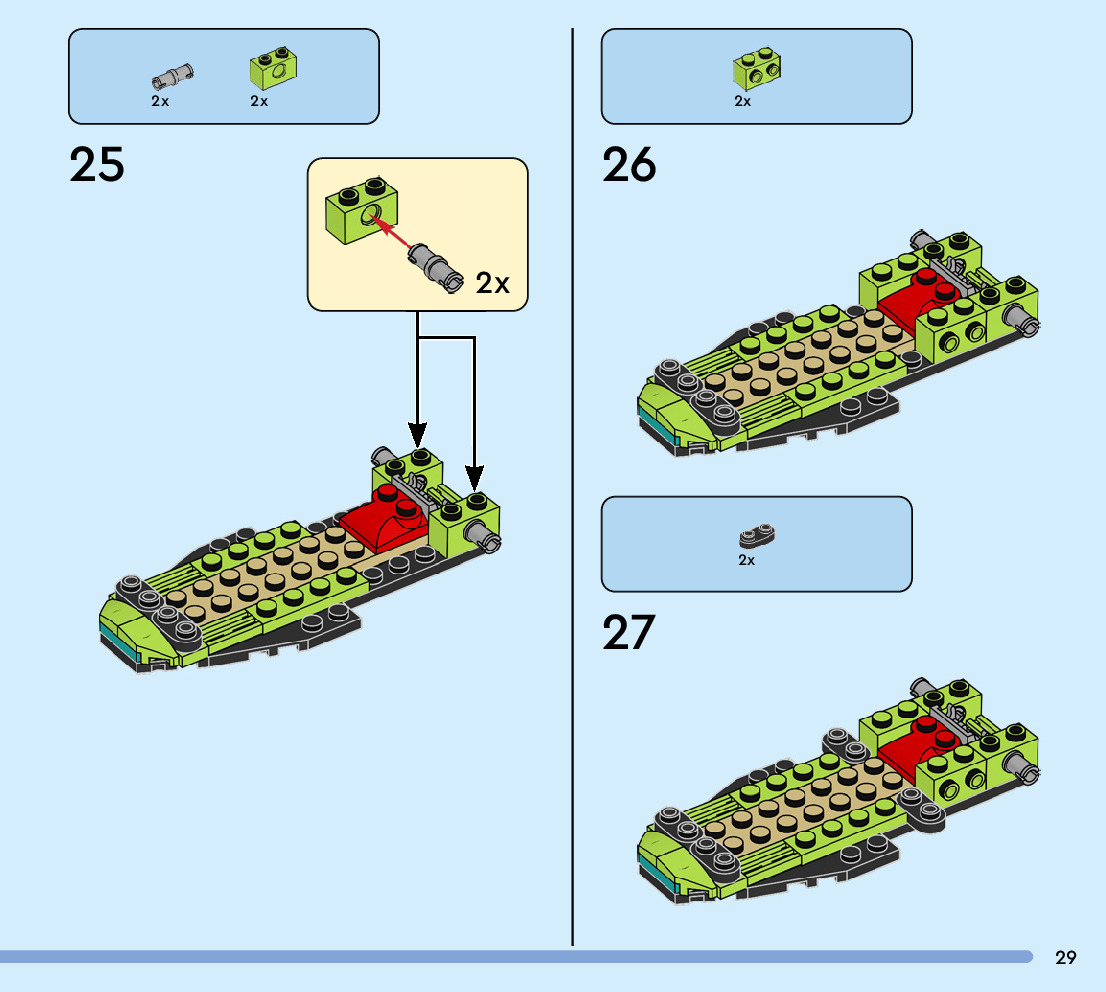 2x 2x

25

2x

2x

26

2x

27

29