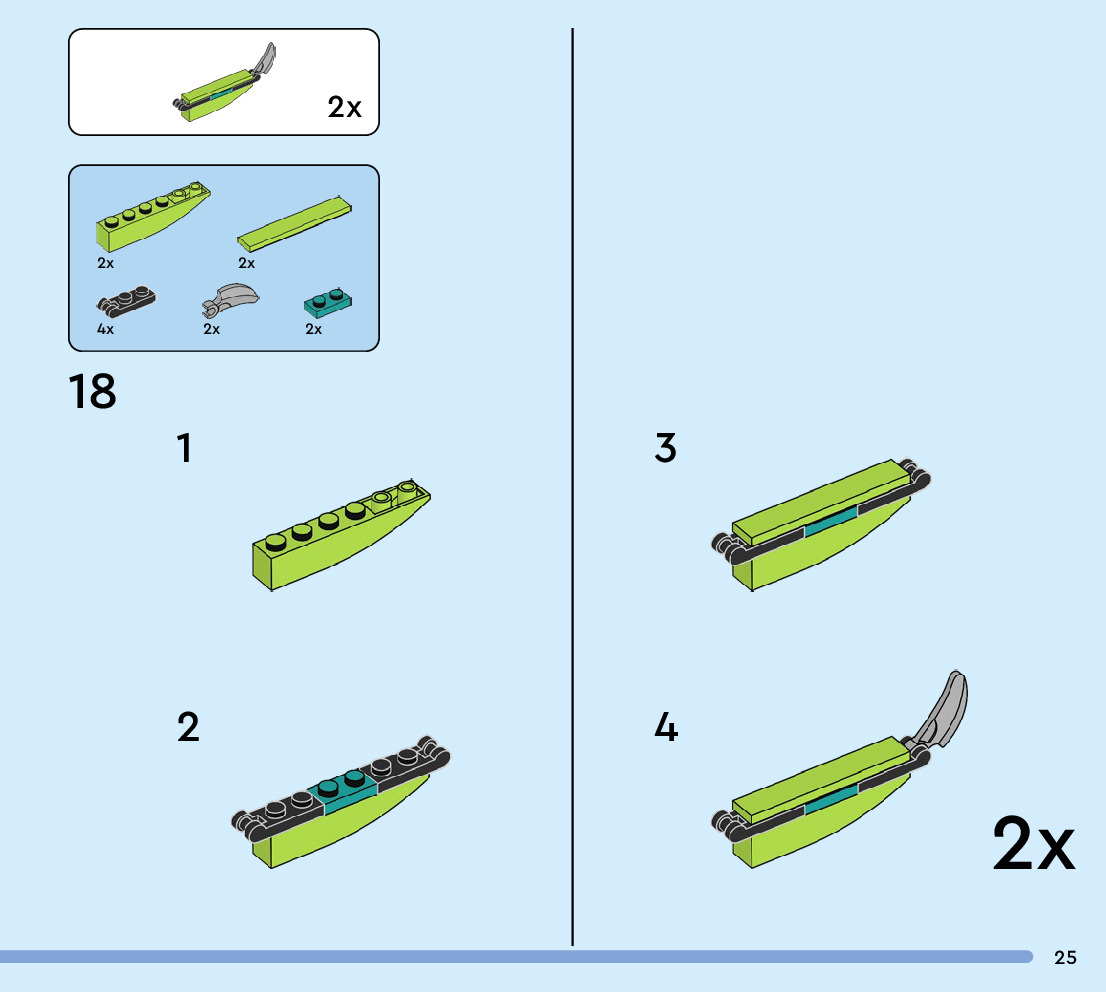 2x

2x
2x
4x
2x
2x

18

1

2

3

4

2x

25