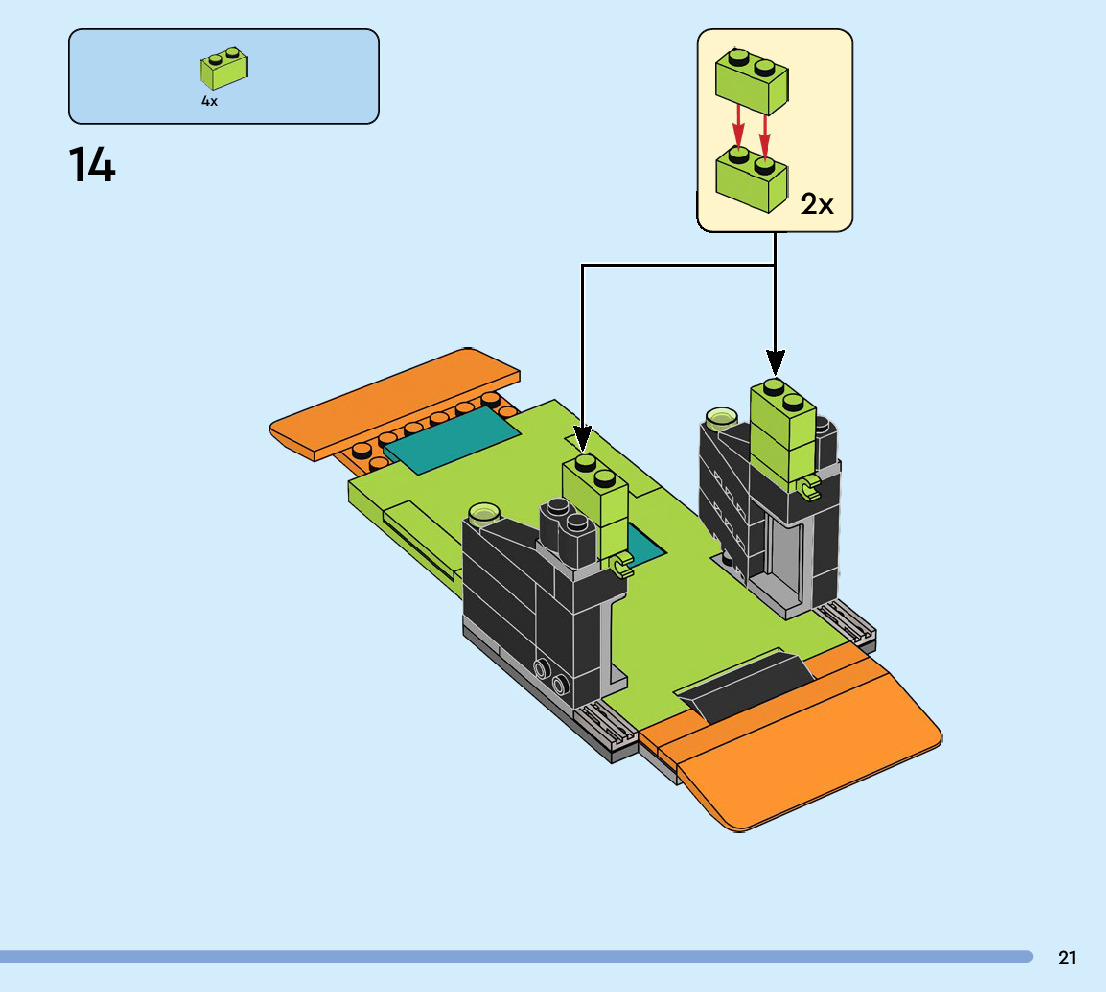 4x

14

2x

21