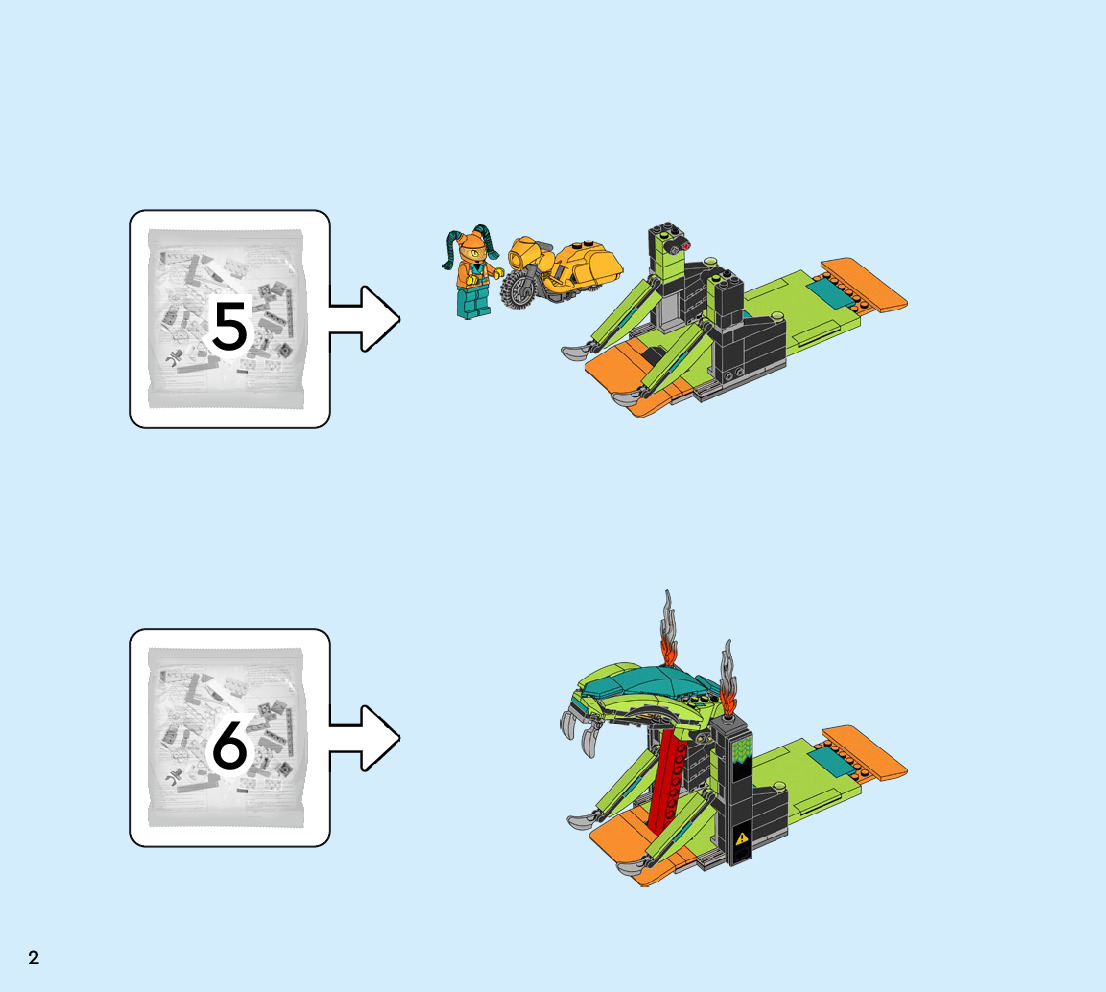 5

6

2