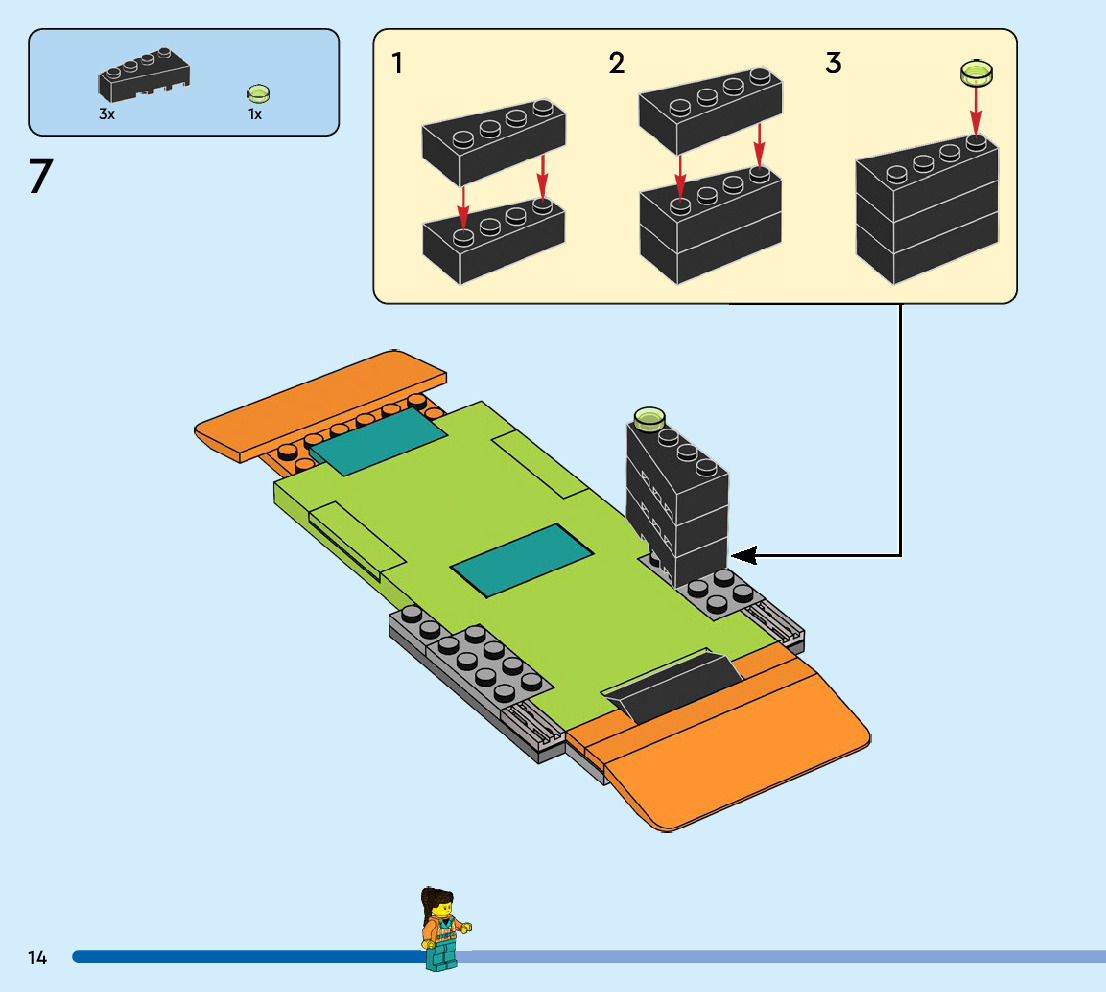 3x

1x

7

1

2

3

14