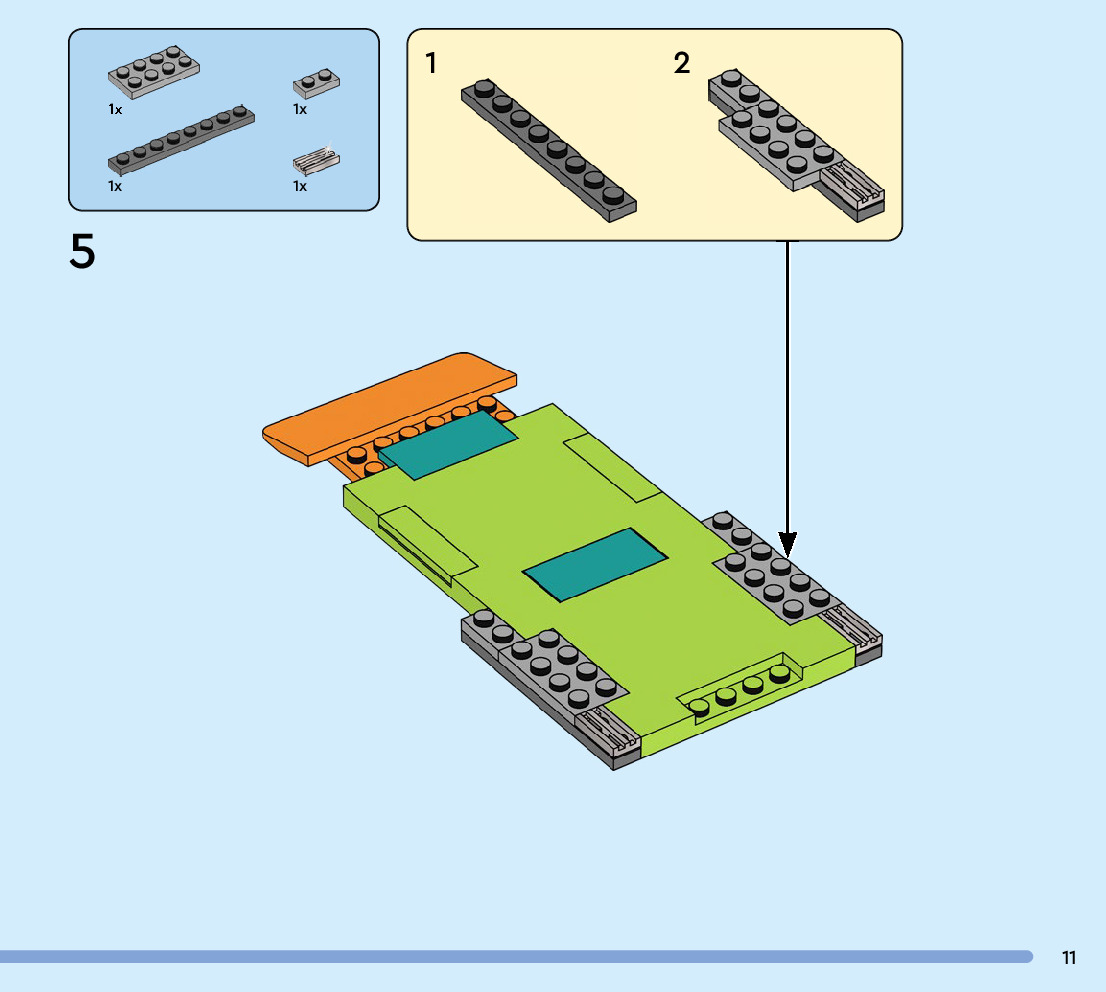 1x

1x

1x

1x

1

2

5

11