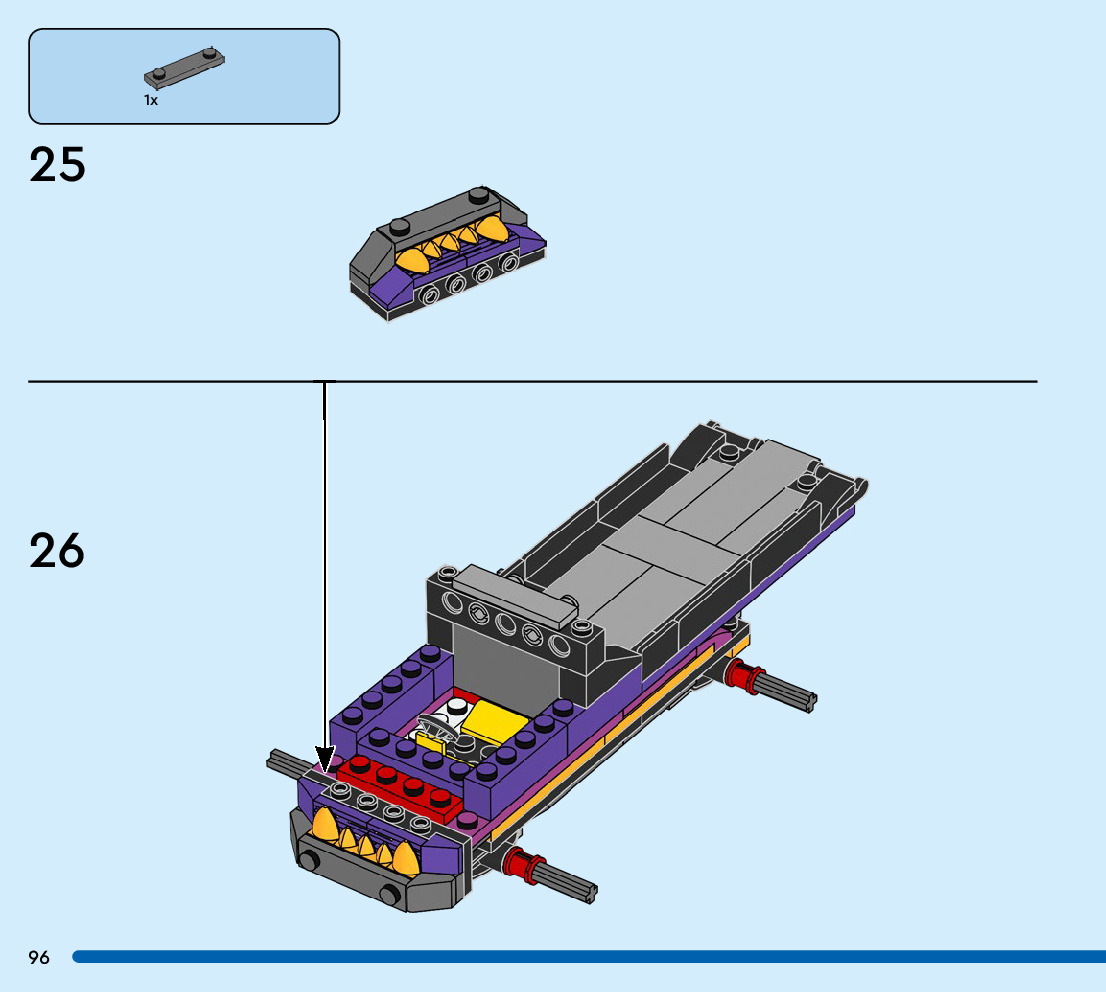 1x

25

26

96