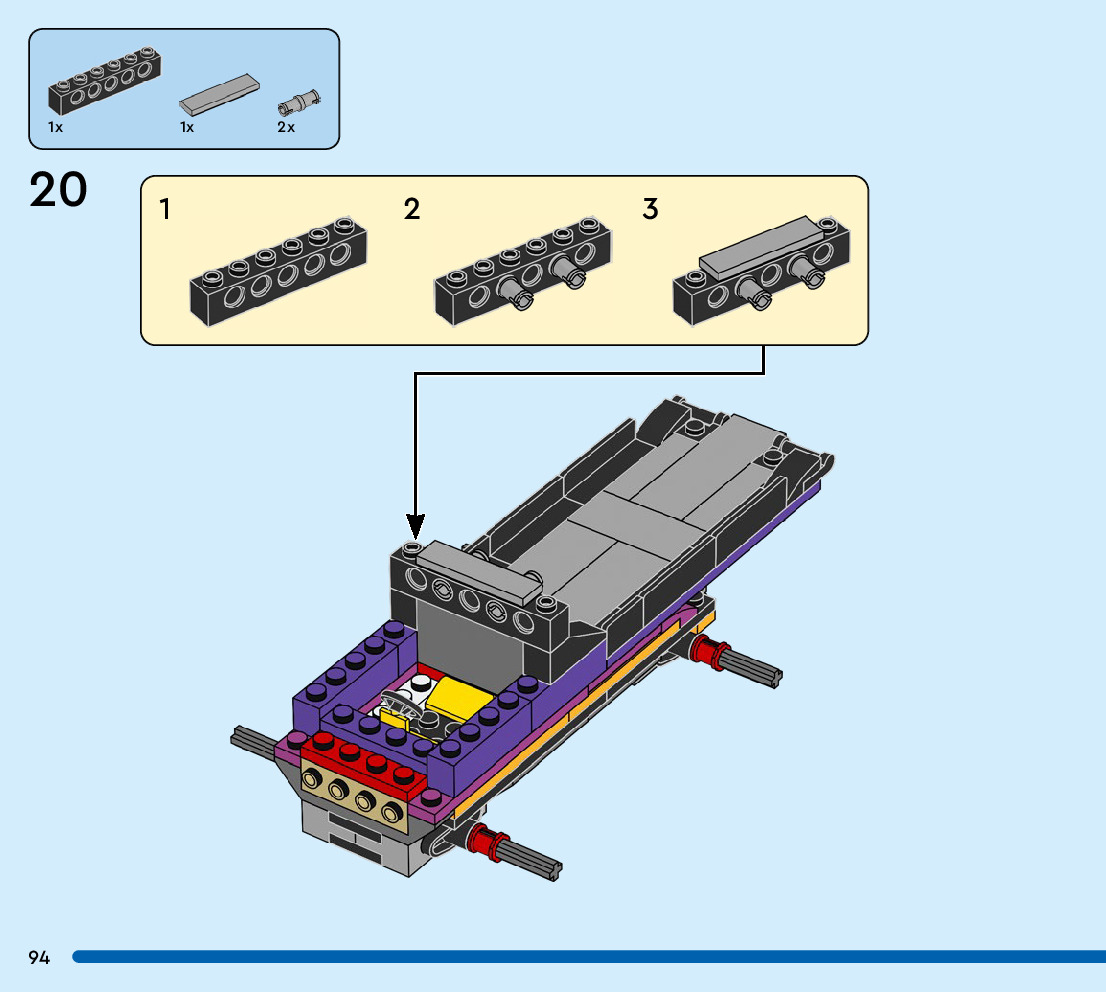 1x
1x
2x

20

1
2
3

94