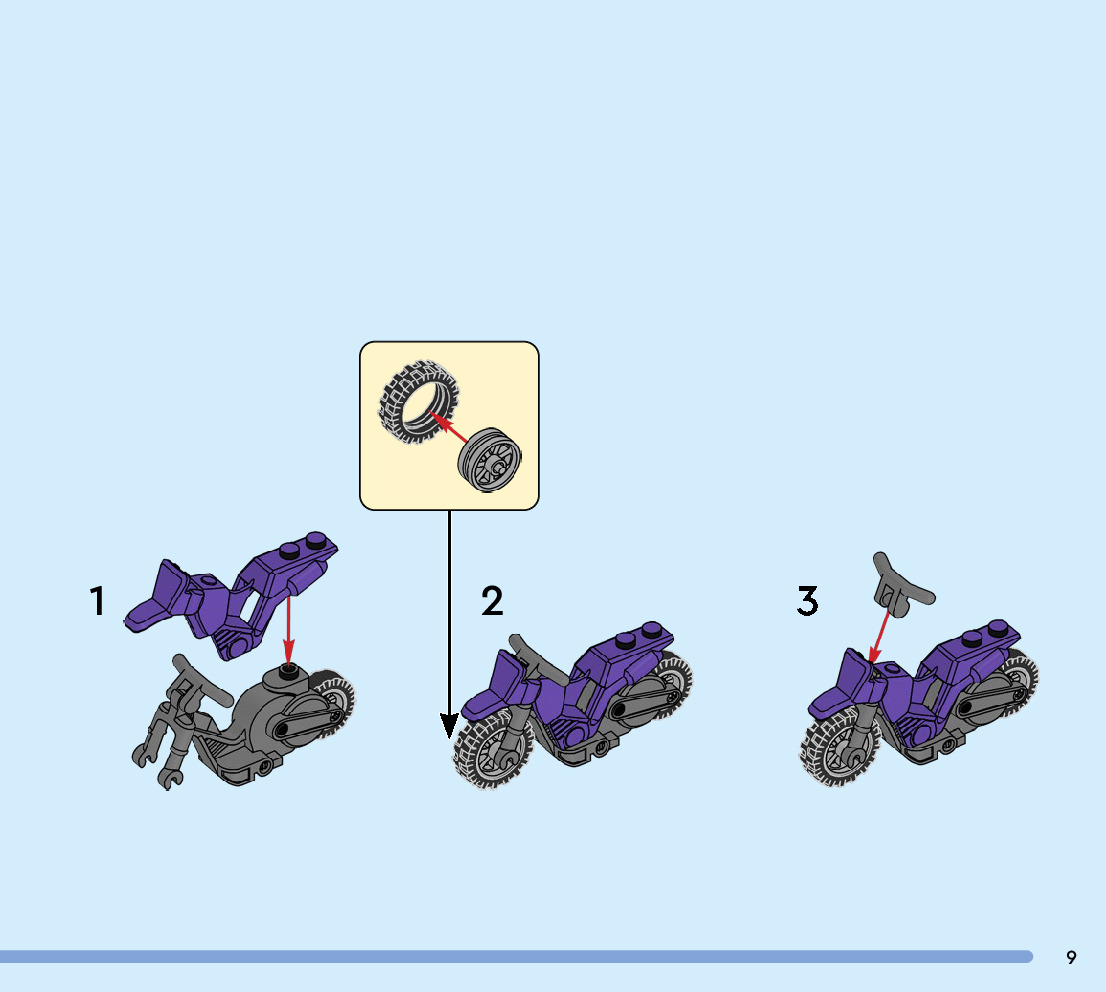 1

2

3

9