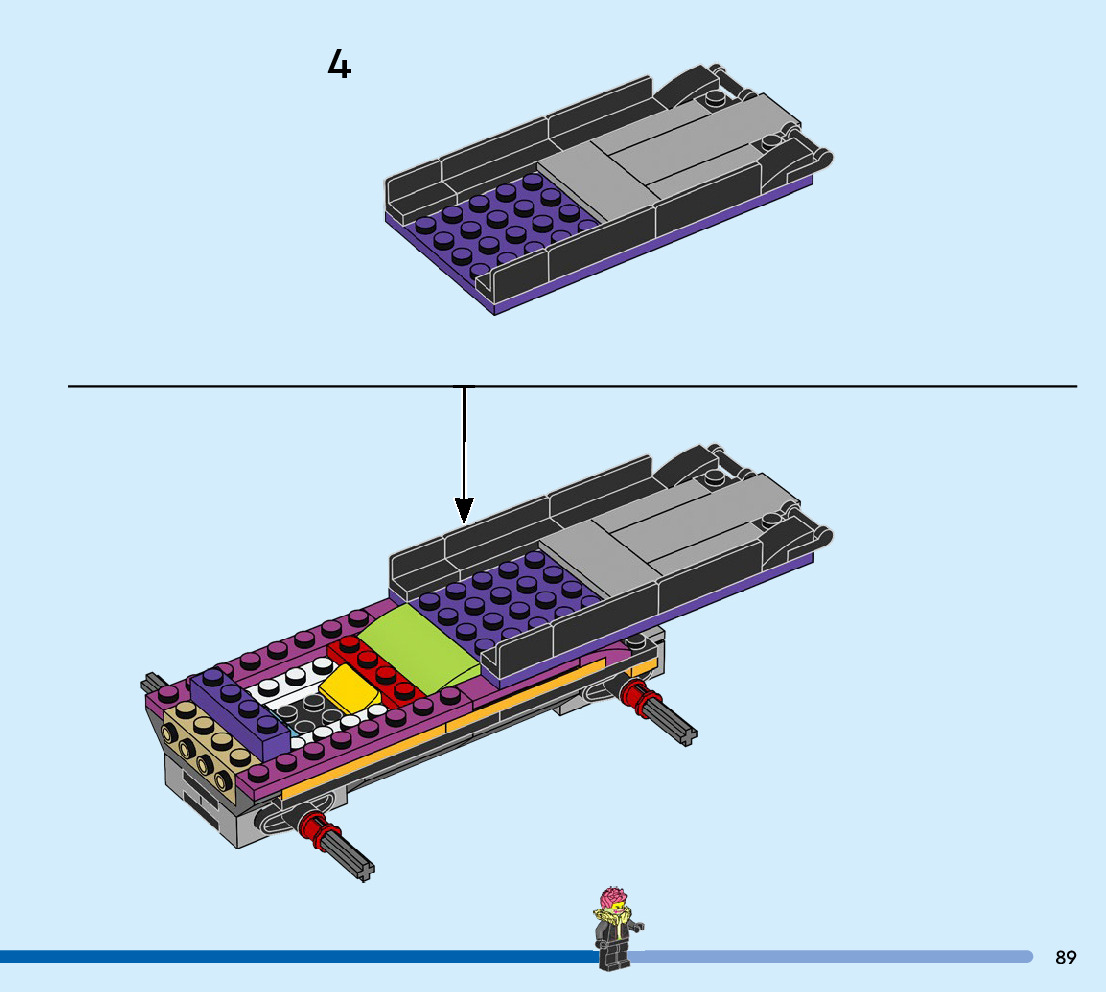 4

89