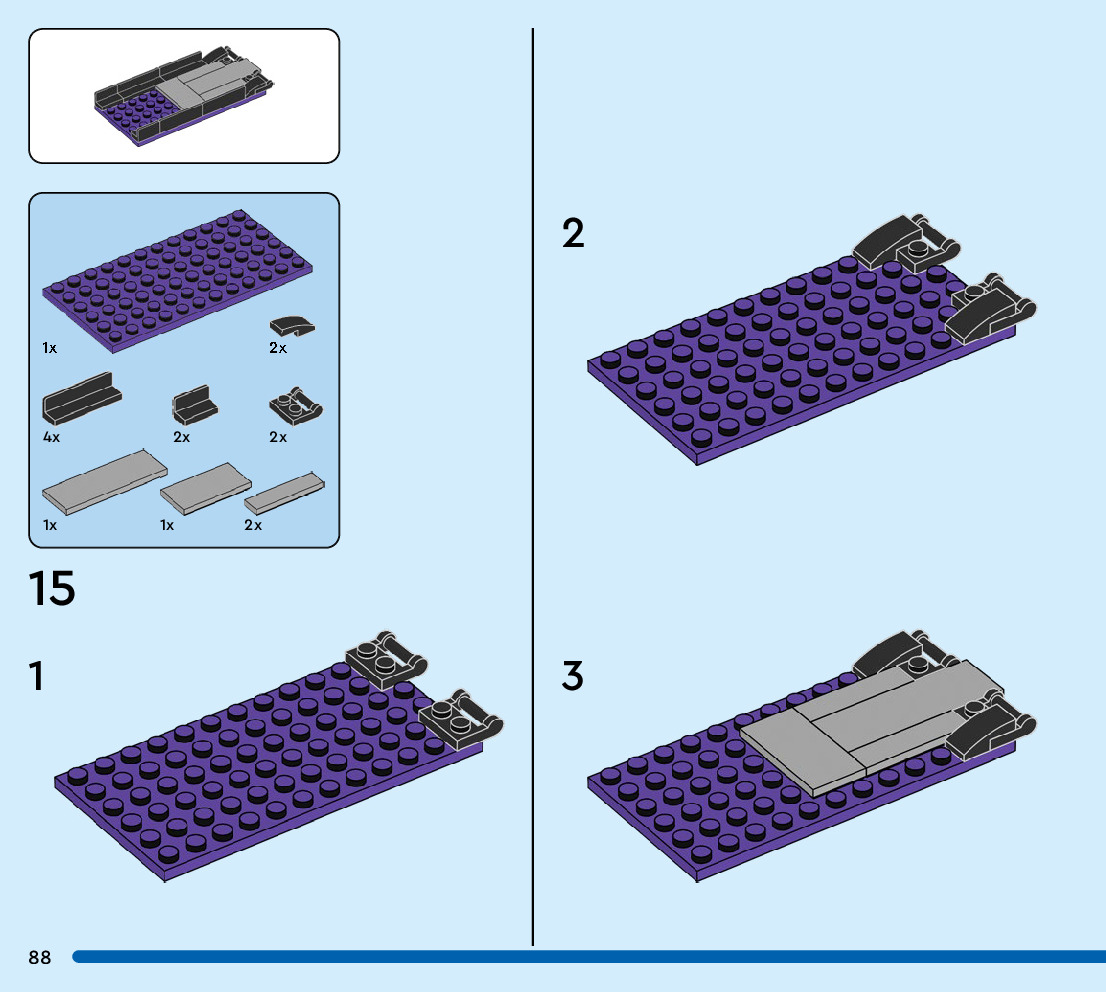 1x
2x
4x
2x
2x
1x
1x
2x

15

1

2

3

88