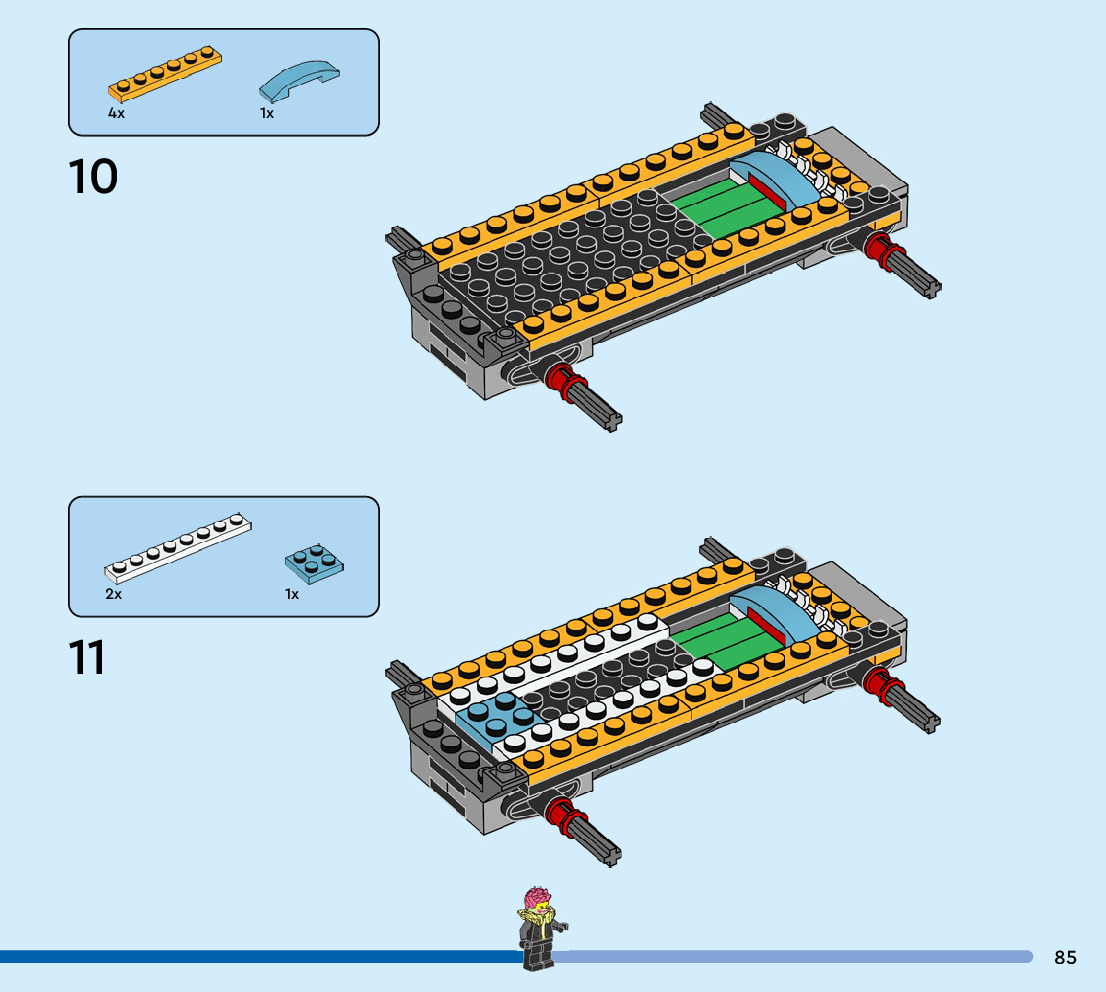 4x
1x

10

2x
1x

11

85