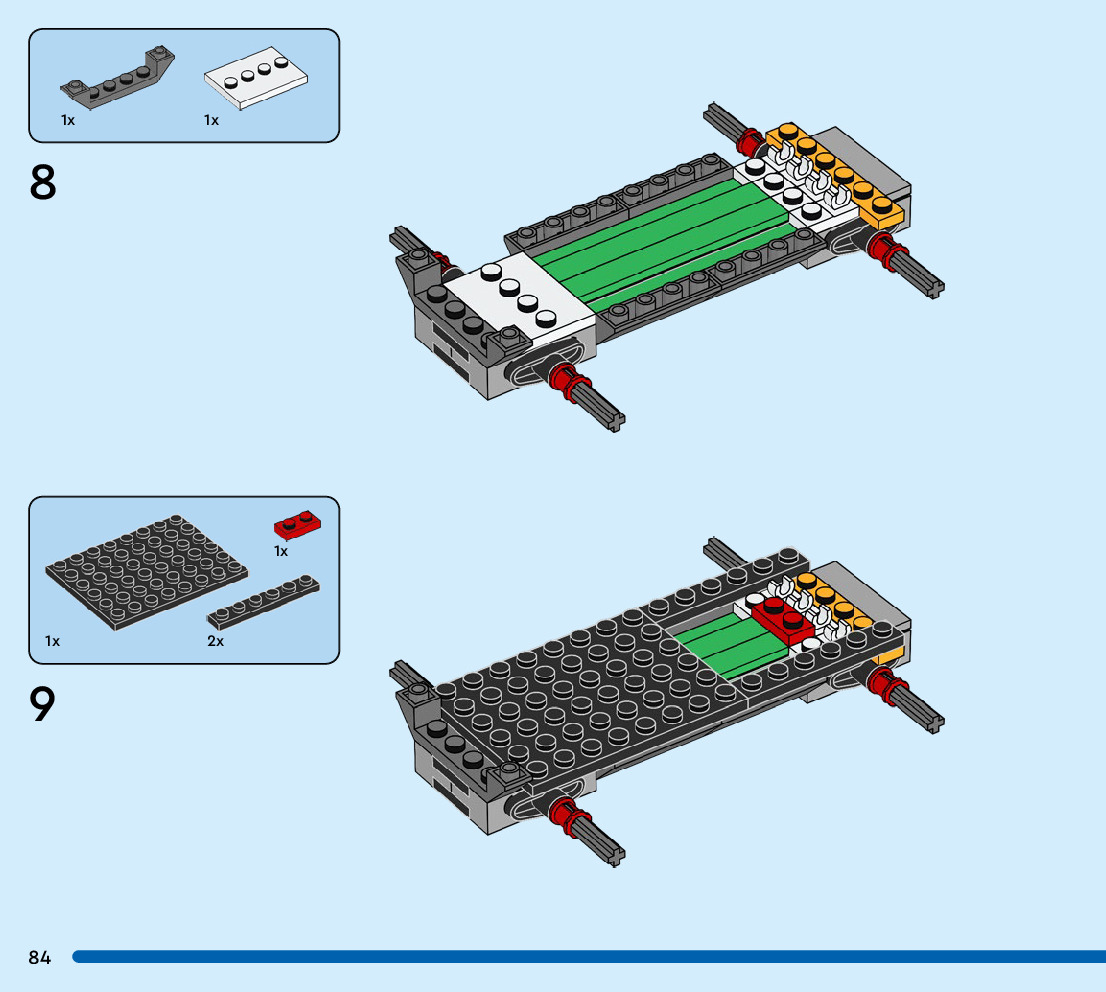 1x
1x

8

1x
1x
2x

9

84