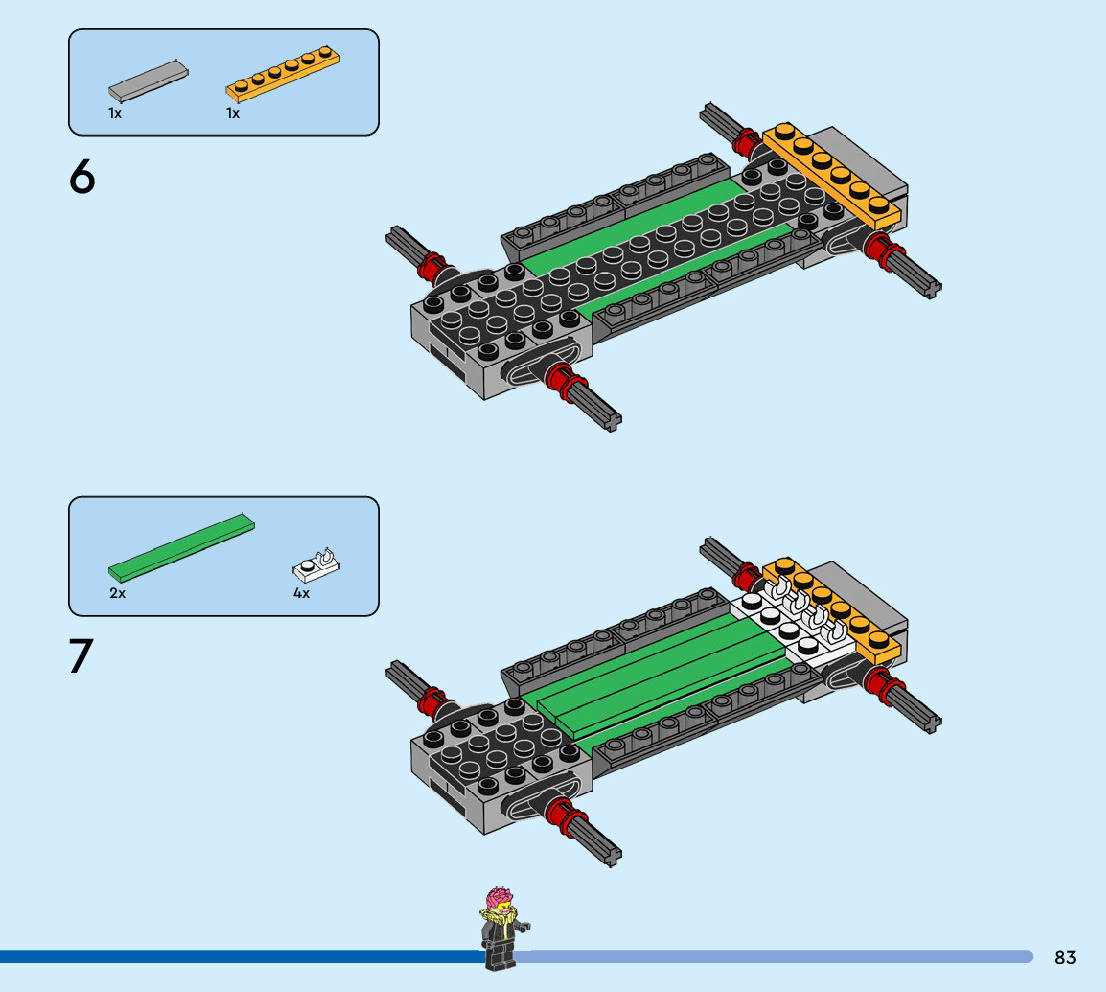 1x
1x

6

2x
4x

7

83